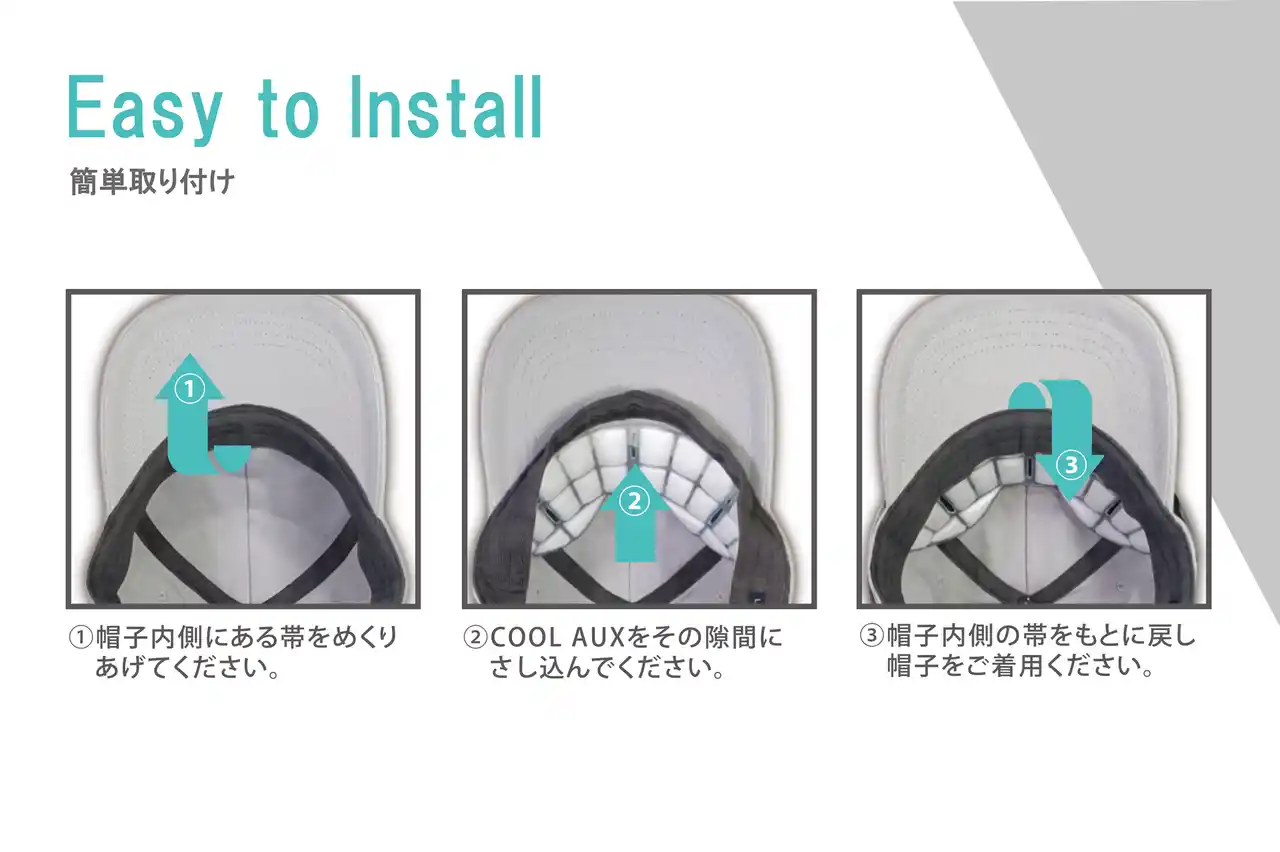 Easy to Install
簡単取り付け

①

②

③

①帽子内側にある帯をめくりあげてください。

②COOL AUXをその隙間にさし込んでください。

③帽子内側の帯をもとに戻し帽子をご着用ください。