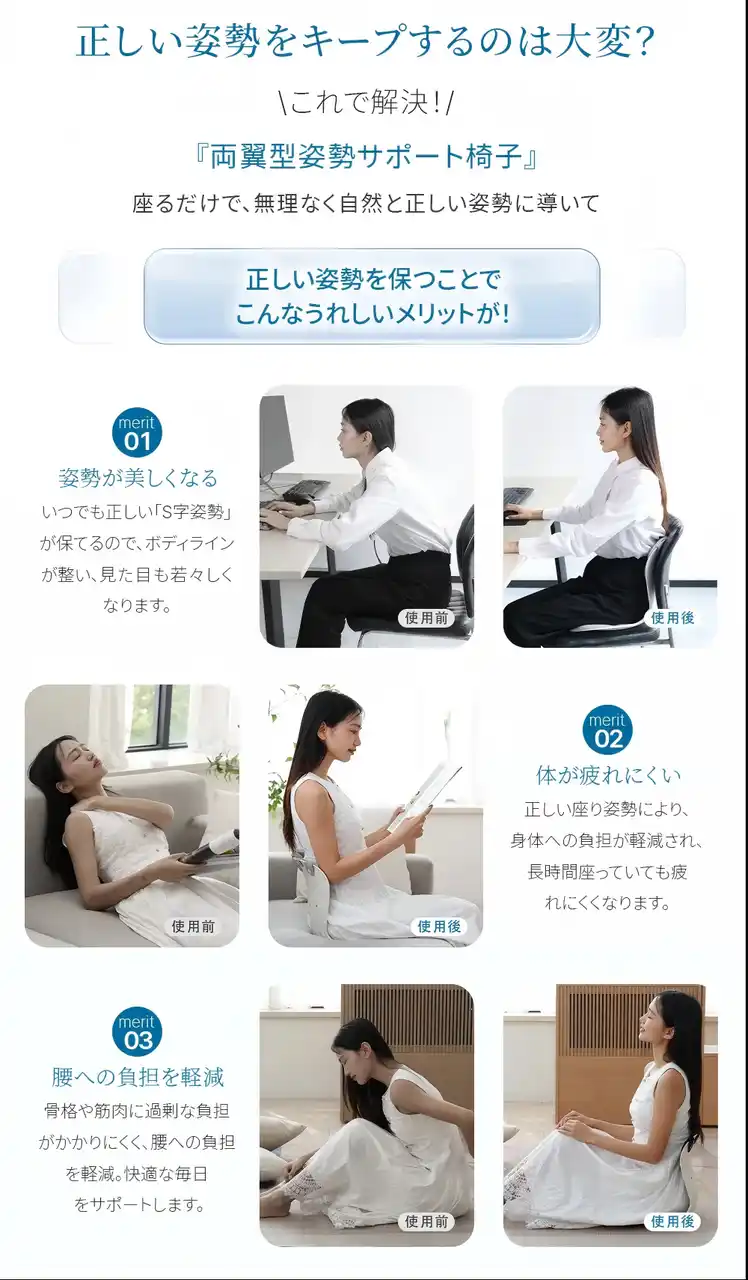 正しい姿勢をキープするのは大変？

\これで解決！/

『両翼型姿勢サポート椅子』

座るだけで、無理なく自然と正しい姿勢に導いて

正しい姿勢を保つことで
こんなうれしいメリットが！

merit 01

姿勢が美しくなる

いつでも正しい「S字姿勢」が保てるので、ボディラインが整い、見た目も若々しくなります。

使用前

使用後

使用前

使用後

merit 02

体が疲れにくい

正しい座り姿勢により、身体への負担が軽減され、長時間座っていても疲れにくくなります。

merit 03

腰への負担を軽減

骨格や筋肉に過剰な負担がかかりにくく、腰への負担を軽減。快適な毎日をサポートします。

使用前

使用後