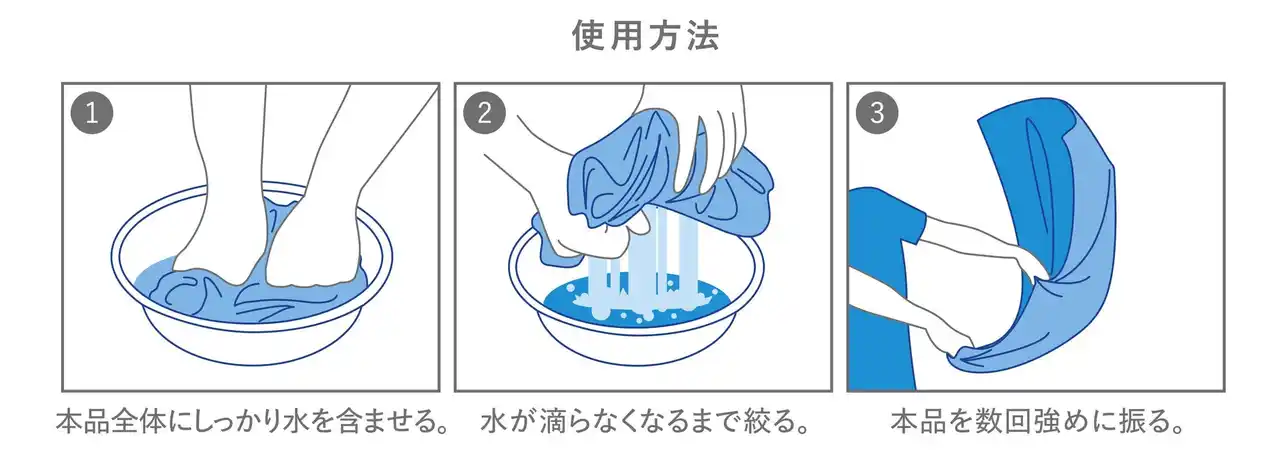 使用方法

1

本品全体にしっかり水を含ませる。

2

水が滴らなくなるまで絞る。

3

本品を数回強めに振る。