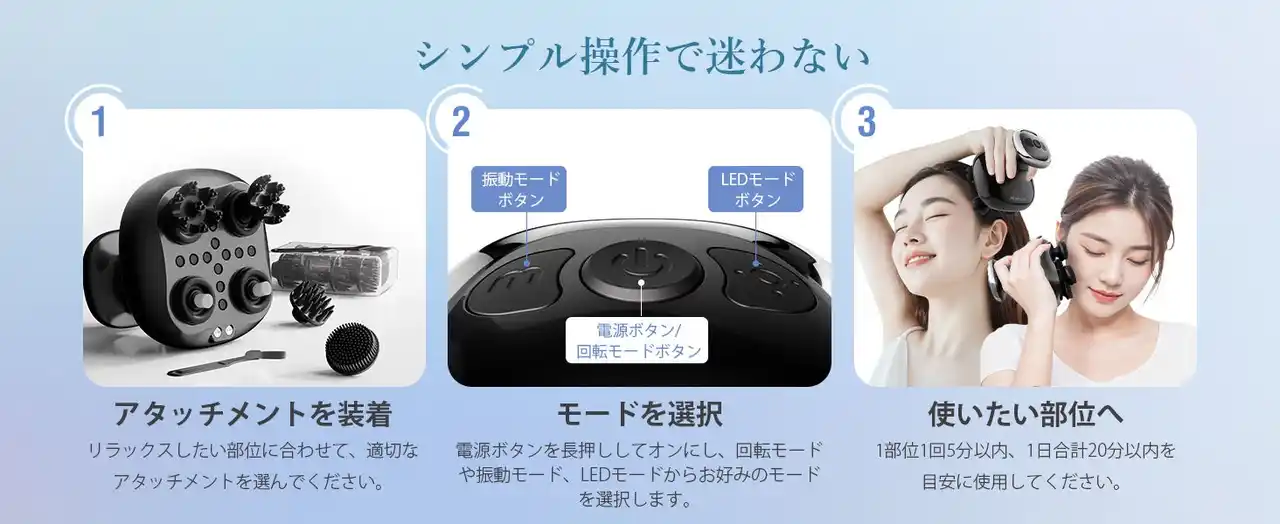 シンプル操作で迷わない

1

アタッチメントを装着

リラックスしたい部位に合わせて、適切なアタッチメントを選んでください。

2

振動モードボタン

LEDモードボタン

電源ボタン/回転モードボタン

モードを選択

電源ボタンを長押ししてオンにし、回転モードや振動モード、LEDモードからお好みのモードを選択します。

3

使いたい部位へ

1部位1回5分以内、1日合計20分以内を目安に使用してください。