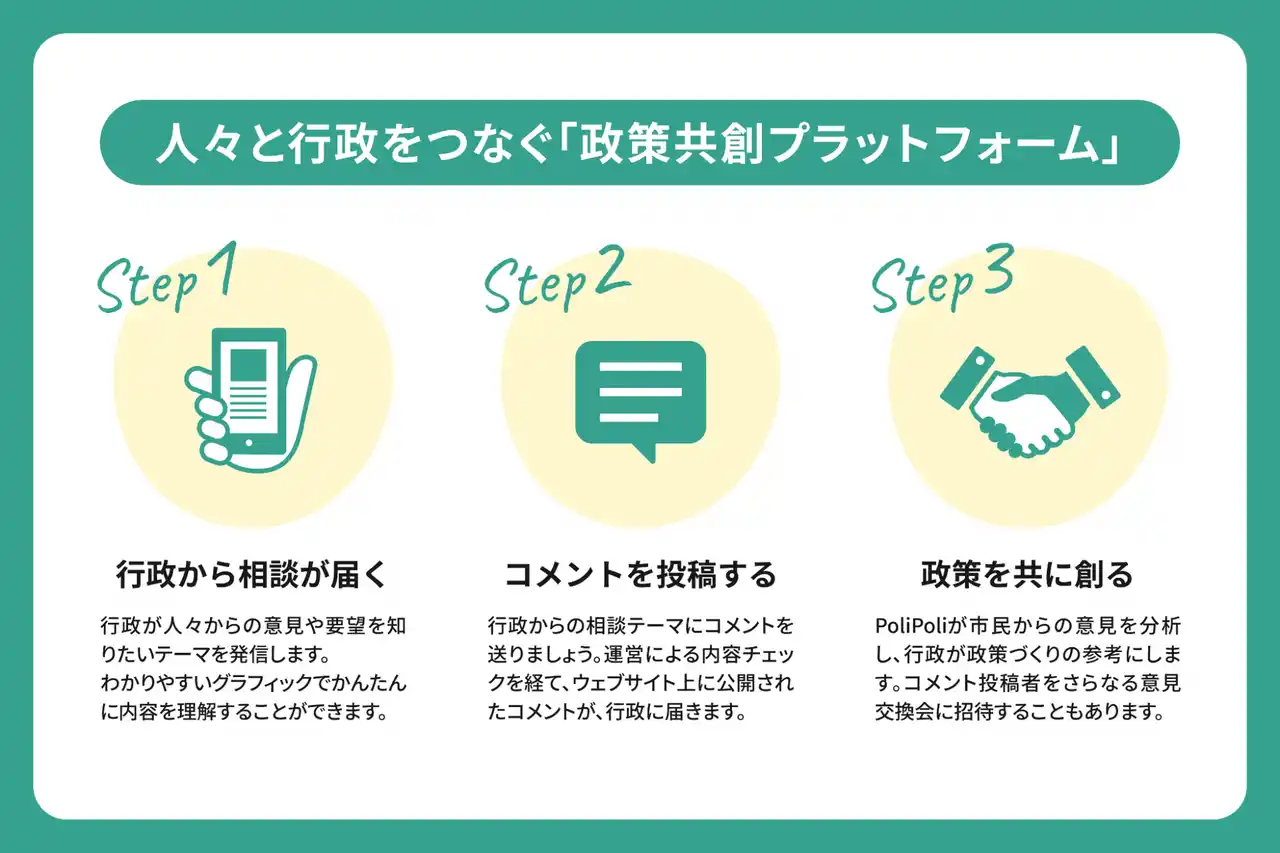 人々と行政をつなぐ「政策共創プラットフォーム」

Step 1

行政から相談が届く

行政が人々からの意見や要望を知りたいテーマを発信します。
わかりやすいグラフィックでかんたんに内容を理解することができます。

Step 2

コメントを投稿する

行政からの相談テーマにコメントを送りましょう。運営による内容チェックを経て、ウェブサイト上に公開されたコメントが、行政に届きます。

Step 3

政策を共に創る

PoliPoliが市民からの意見を分析し、行政が政策づくりの参考にします。コメント投稿者をさらなる意見交換会に招待することもあります。