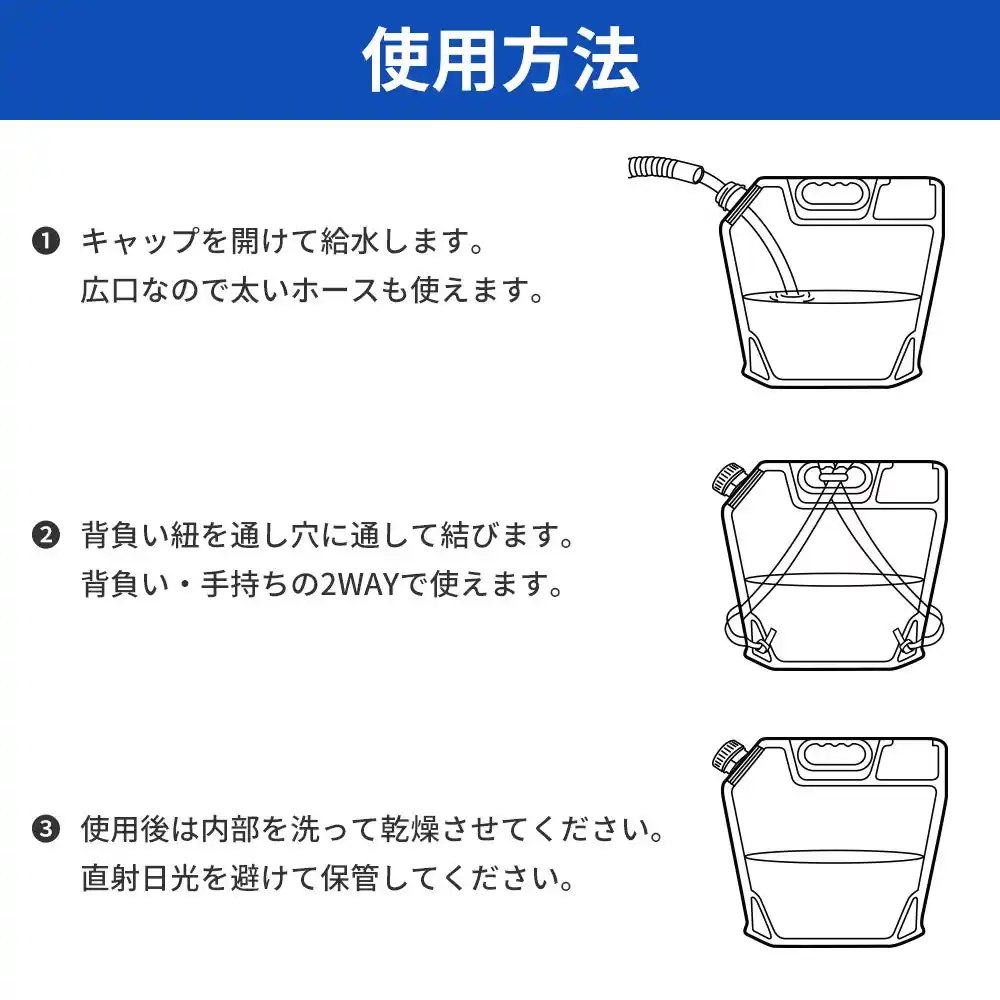 使用方法

❶ キャップを開けて給水します。
広口なので太いホースも使えます。

❷ 背負い紐を通し穴に通して結びます。
背負い・手持ちの2WAYで使えます。

❸ 使用後は内部を洗って乾燥させてください。
直射日光を避けて保管してください。