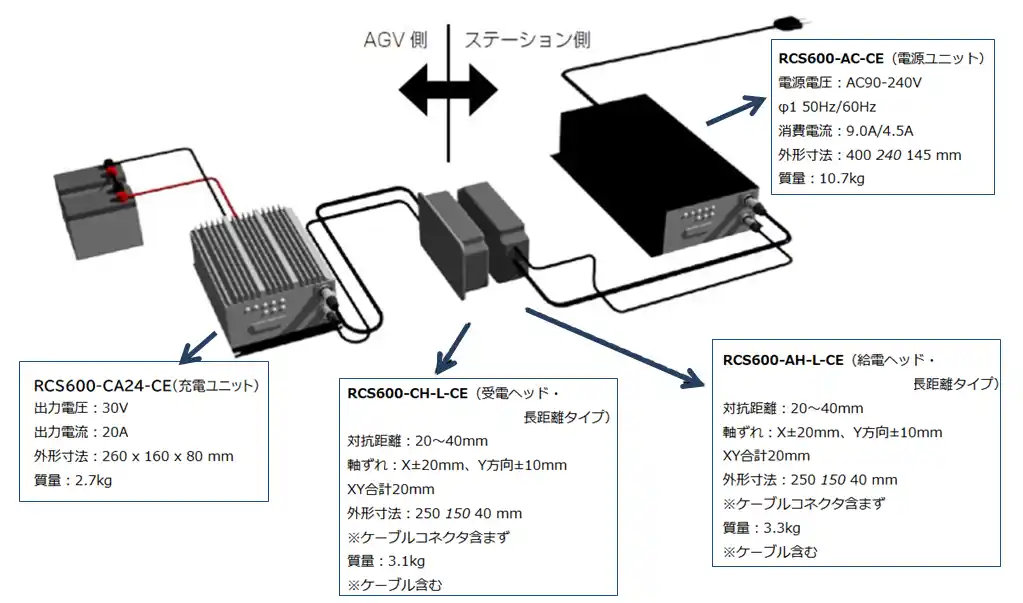 AGV 側 ステーション側

RCS600-AC-CE（電源ユニット）
電源電圧：AC90-240V
φ1 50Hz/60Hz
消費電流：9.0A/4.5A
外形寸法：400 240 145 mm
質量：10.7kg

RCS600-CA24-CE（充電ユニット）
出力電圧：30V
出力電流：20A
外形寸法：260 x 160 x 80 mm
質量：2.7kg

RCS600-CH-L-CE（受電ヘッド・長距離タイプ）
対抗距離：20～40mm
軸ずれ：X±20mm、Y方向±10mm
XY合計20mm
外形寸法：250 150 40 mm
※ケーブルコネクタ含まず
質量：3.1kg
※ケーブル含む

RCS600-AH-L-CE（給電ヘッド・長距離タイプ）
対抗距離：20～40mm
軸ずれ：X±20mm、Y方向±10mm
XY合計20mm
外形寸法：250 150 40 mm
※ケーブルコネクタ含まず
質量：3.3kg
※ケーブル含む