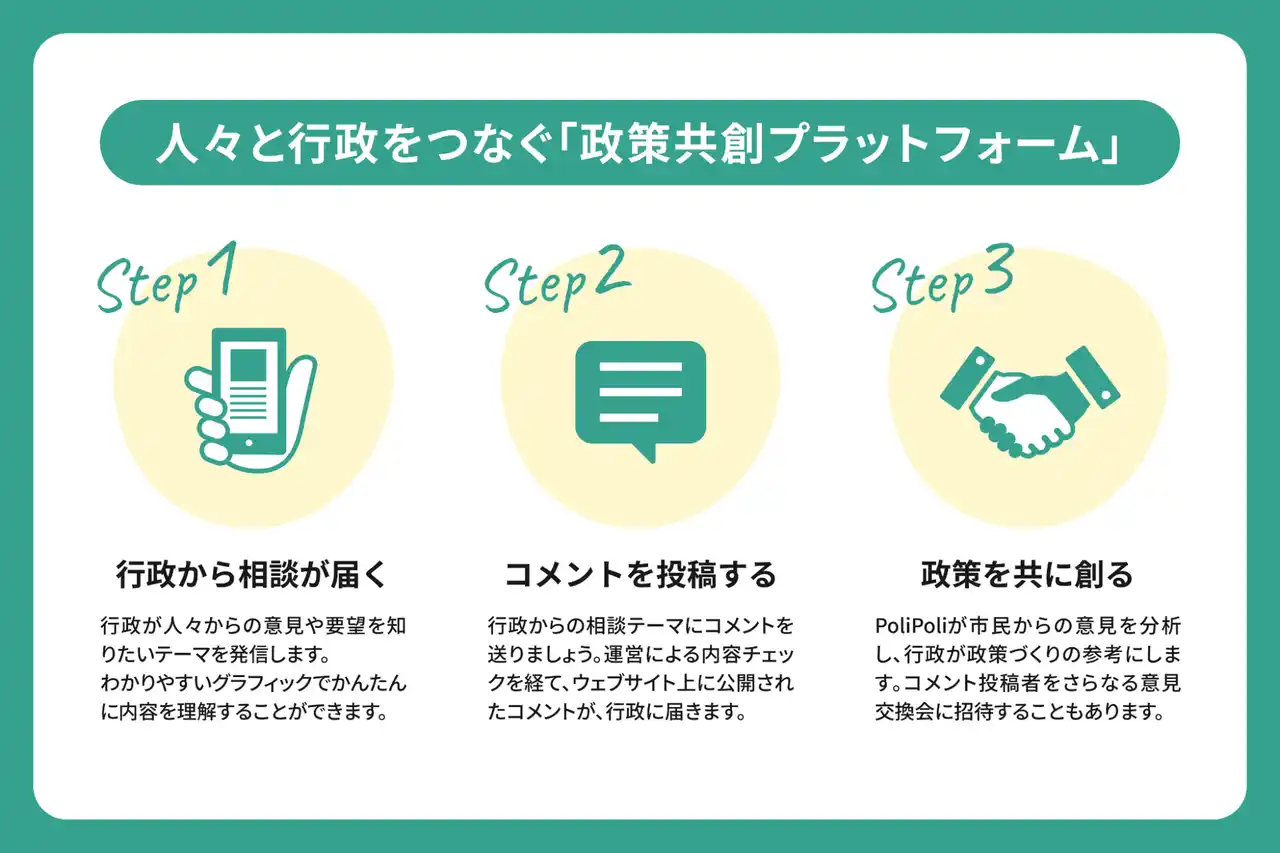 人々と行政をつなぐ「政策共創プラットフォーム」

Step 1

行政から相談が届く

行政が人々からの意見や要望を知りたいテーマを発信します。
わかりやすいグラフィックでかんたんに内容を理解することができます。

Step 2

コメントを投稿する

行政からの相談テーマにコメントを送りましょう。運営による内容チェックを経て、ウェブサイト上に公開されたコメントが、行政に届きます。

Step 3

政策を共に創る

PoliPoliが市民からの意見を分析し、行政が政策づくりの参考にします。コメント投稿者をさらなる意見交換会に招待することもあります。