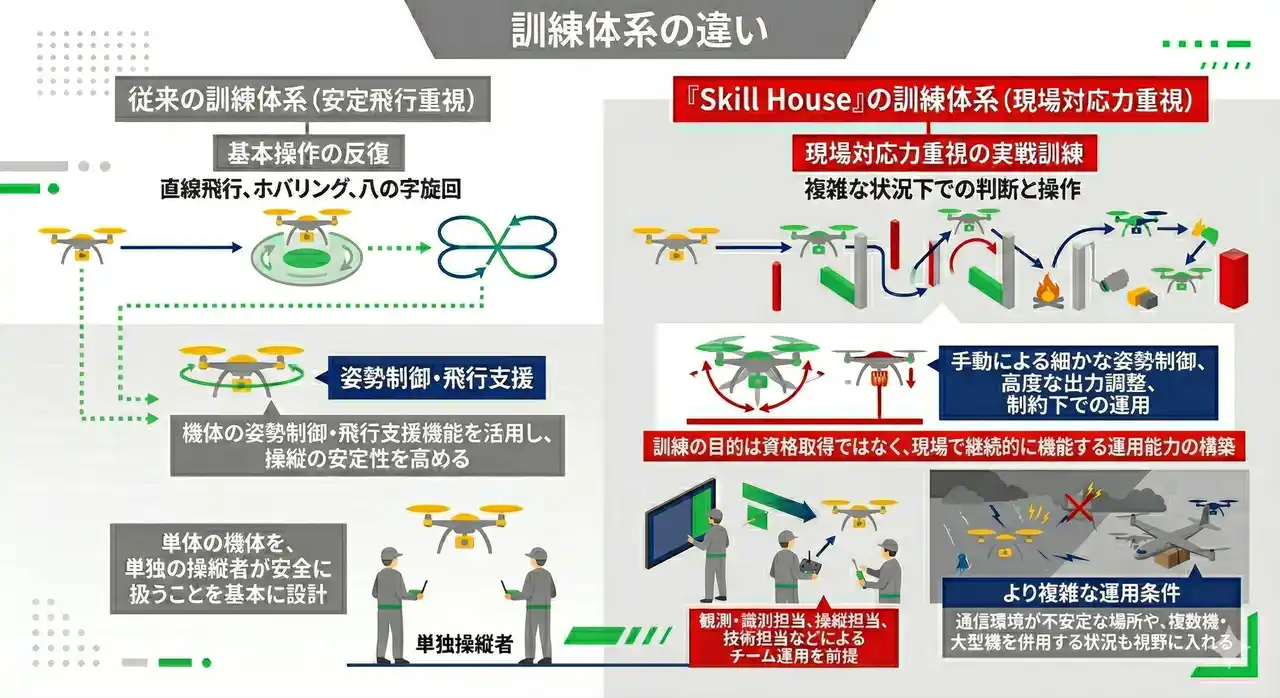 訓練体系の違い

従来の訓練体系（安定飛行重視）

基本操作の反復

直線飛行、ホバリング、八の字旋回

姿勢制御・飛行支援

機体の姿勢制御・飛行支援機能を活用し、操縦の安定性を高める

単体の機体を、単独の操縦者が安全に扱うことを基本に設計

単独操縦者

『Skill House』の訓練体系（現場対応力重視）

現場対応力重視の実戦訓練

複雑な状況下での判断と操作

手動による細かな姿勢制御、高度な出力調整、制約下での運用

訓練の目的は資格取得ではなく、現場で継続的に機能する運用能力の構築

観測・識別担当、操縦担当、技術担当などによるチーム運用を前提

より複雑な運用条件

通信環境が不安定な場所や、複数機・大型機を併用する状況も視野に入れる