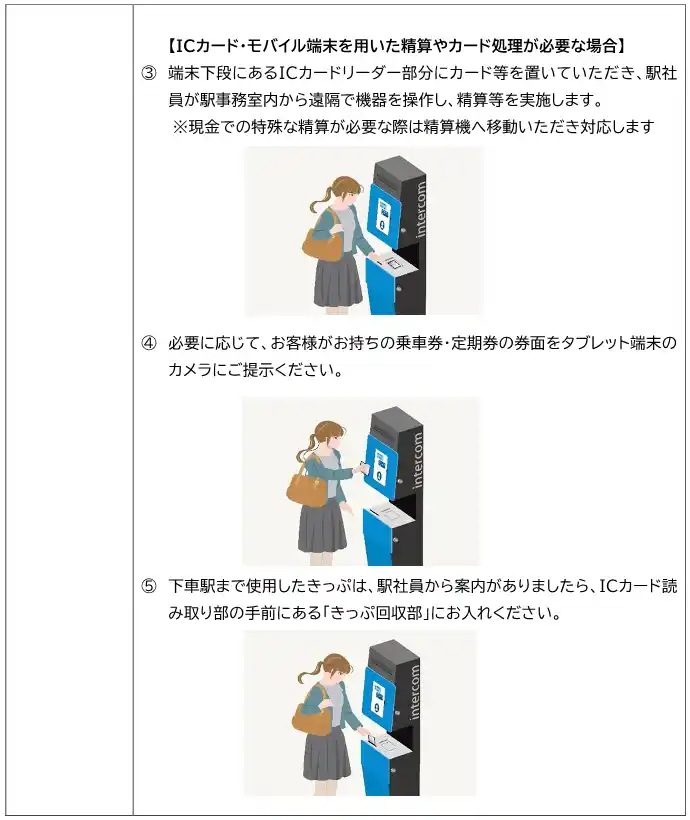 【ICカード・モバイル端末を用いた精算やカード処理が必要な場合】

③ 端末下段にあるICカードリーダー部分にカード等を置いていただき、駅社員が駅事務室内から遠隔で機器を操作し、精算等を実施します。
※現金での特殊な精算が必要な際は精算機へ移動いただき対応します

intercom

④ 必要に応じて、お客様がお持ちの乗車券・定期券の券面をタブレット端末のカメラにご提示ください。

intercom

⑤ 下車駅まで使用したきっぷは、駅社員から案内がありましたら、ICカード読み取り部の手前にある「きっぷ回収部」にお入れください。

intercom