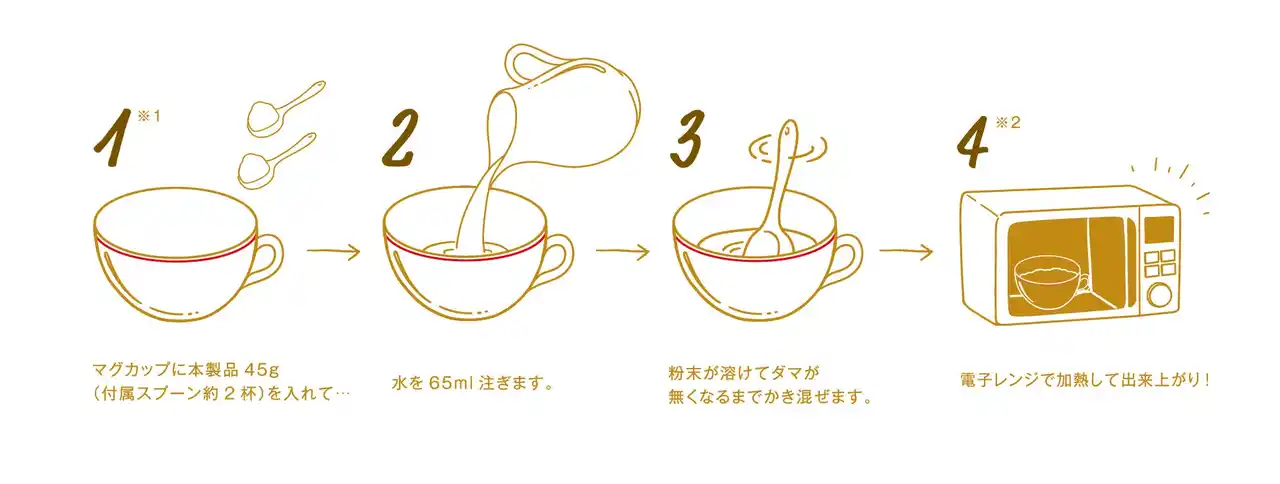 1 ※1

マグカップに本製品 45g
（付属スプーン約 2 杯）を入れて…

2

水を 65ml 注ぎます。

3

粉末が溶けてダマが
無くなるまでかき混ぜます。

4 ※2

電子レンジで加熱して出来上がり！