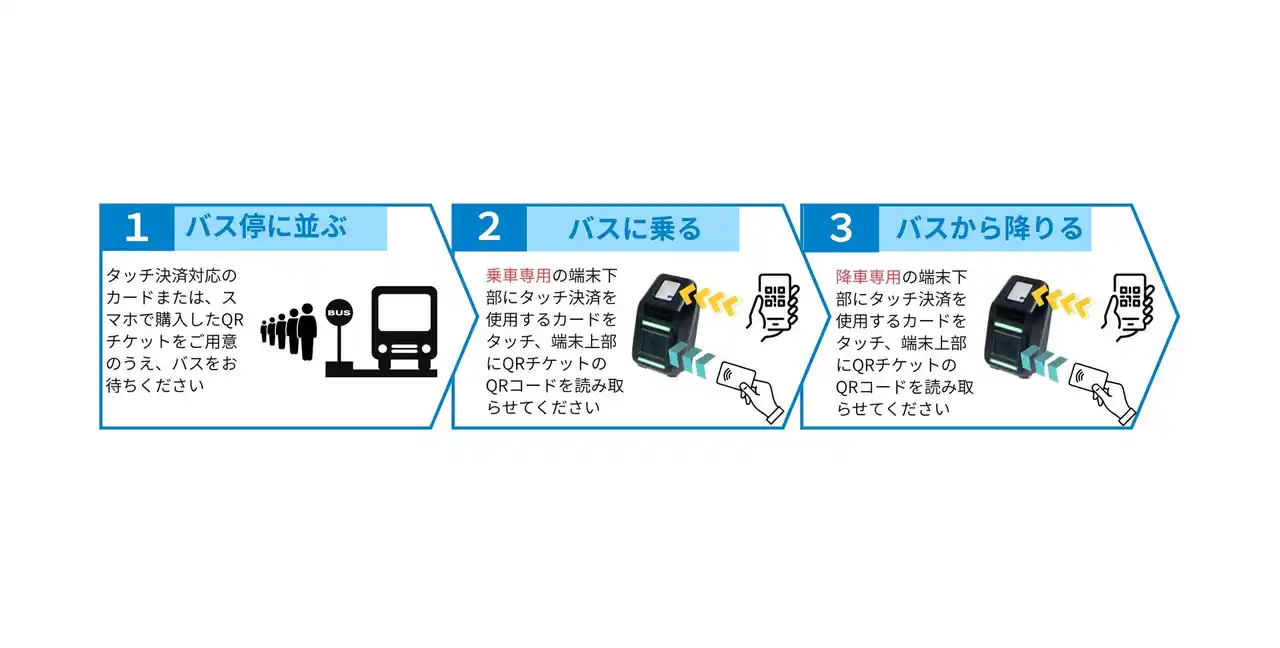 1 バス停に並ぶ

タッチ決済対応のカードまたは、スマホで購入したQRチケットをご用意のうえ、バスをお待ちください

BUS

2 バスに乗る

乗車専用の端末下部にタッチ決済を使用するカードをタッチ、端末上部にQRチケットのQRコードを読み取らせてください

3 バスから降りる

降車専用の端末下部にタッチ決済を使用するカードをタッチ、端末上部にQRチケットのQRコードを読み取らせてください