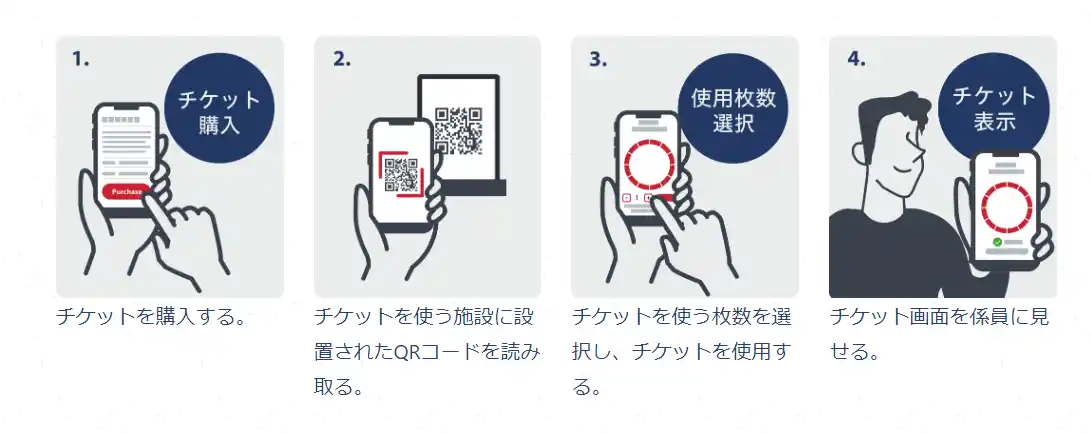 1.

チケット購入

Purchase

チケットを購入する。

2.

チケットを使う施設に設置されたQRコードを読み取る。

3.

使用枚数選択

1

チケットを使う枚数を選択し、チケットを使用する。

4.

チケット表示

チケット画面を係員に見せる。