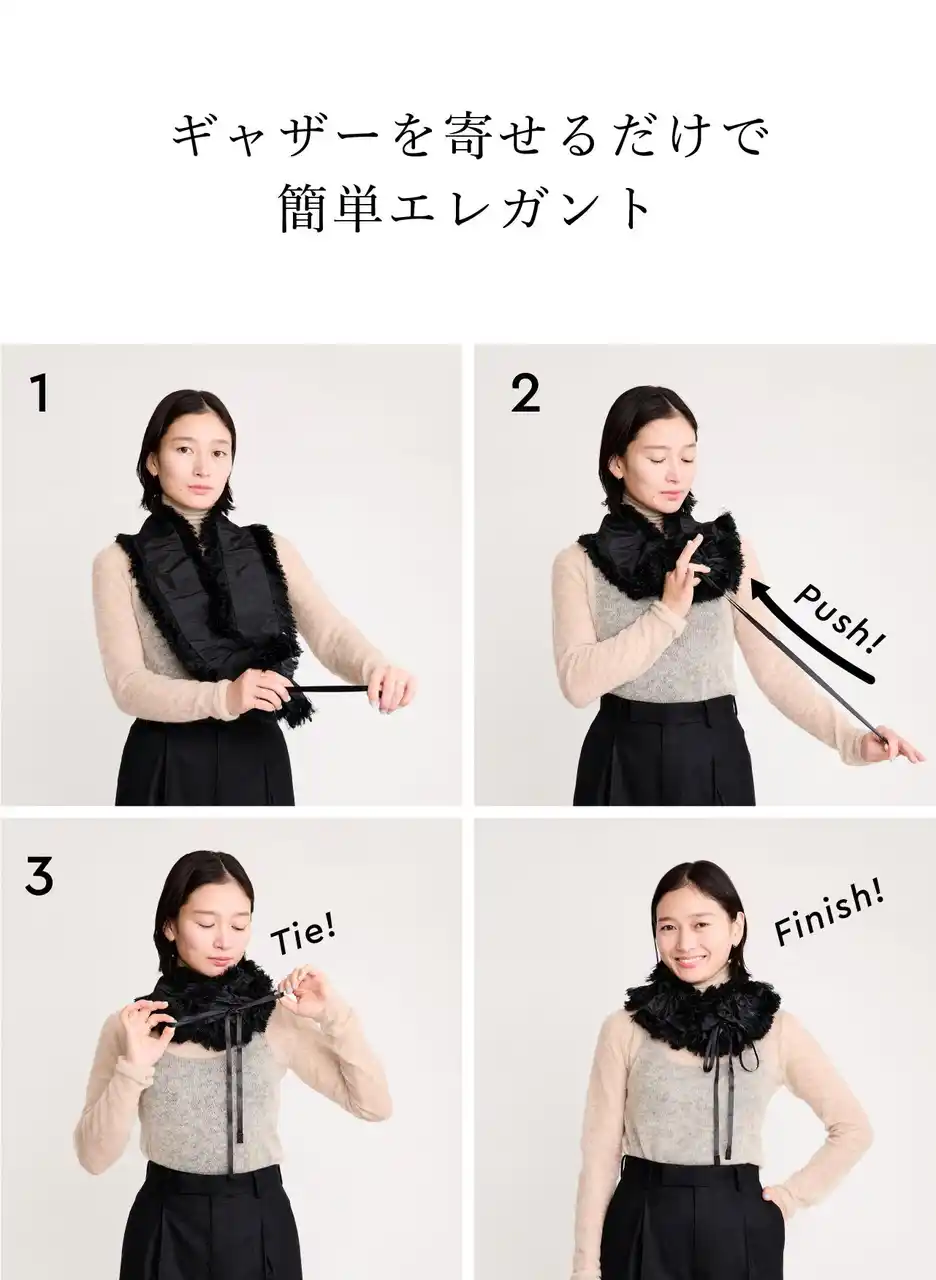 ギャザーを寄せるだけで
簡単エレガント

1

2

Push!

3

Tie!

Finish!