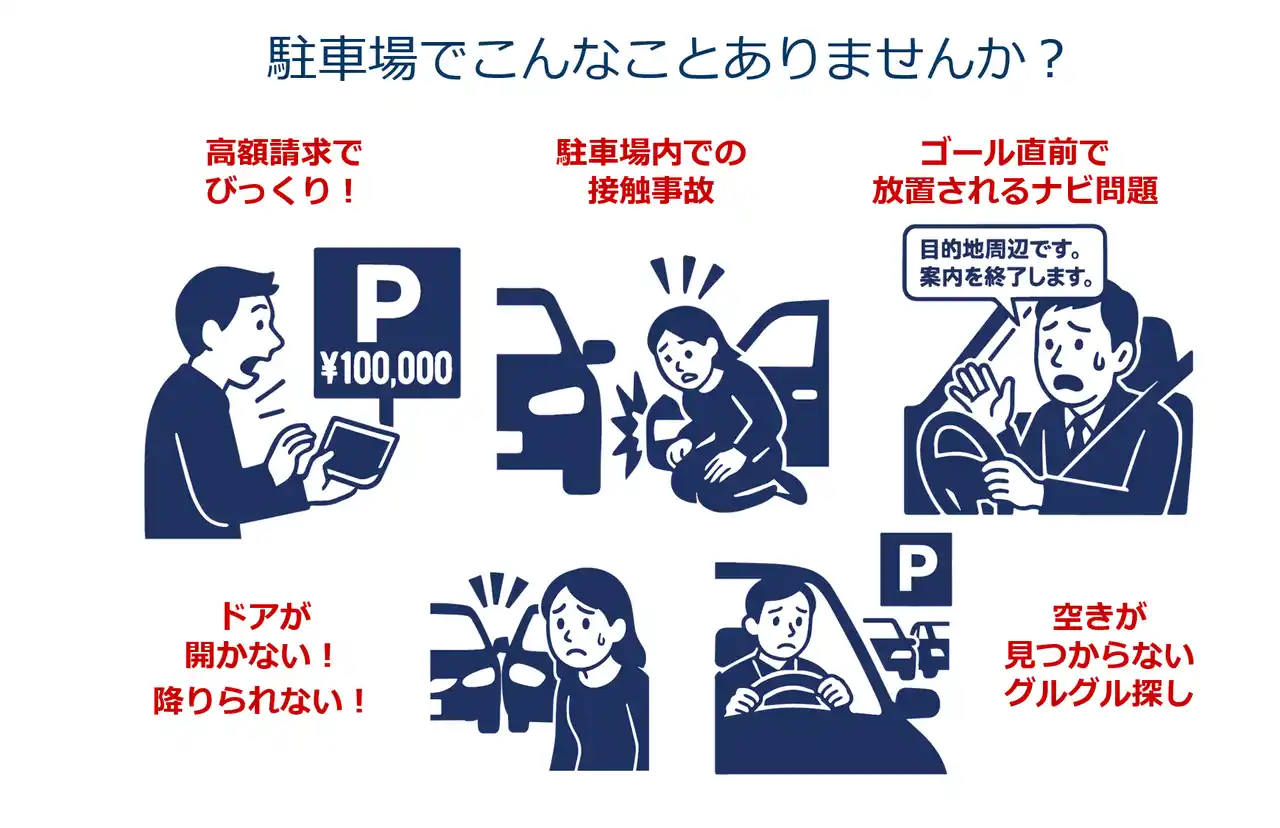 駐車場でこんなことありませんか？

高額請求で
びっくり！

P
¥100,000

駐車場内での
接触事故

ゴール直前で
放置されるナビ問題

目的地周辺です。
案内を終了します。

ドアが
開かない！
降りられない！

P

空きが
見つからない
グルグル探し