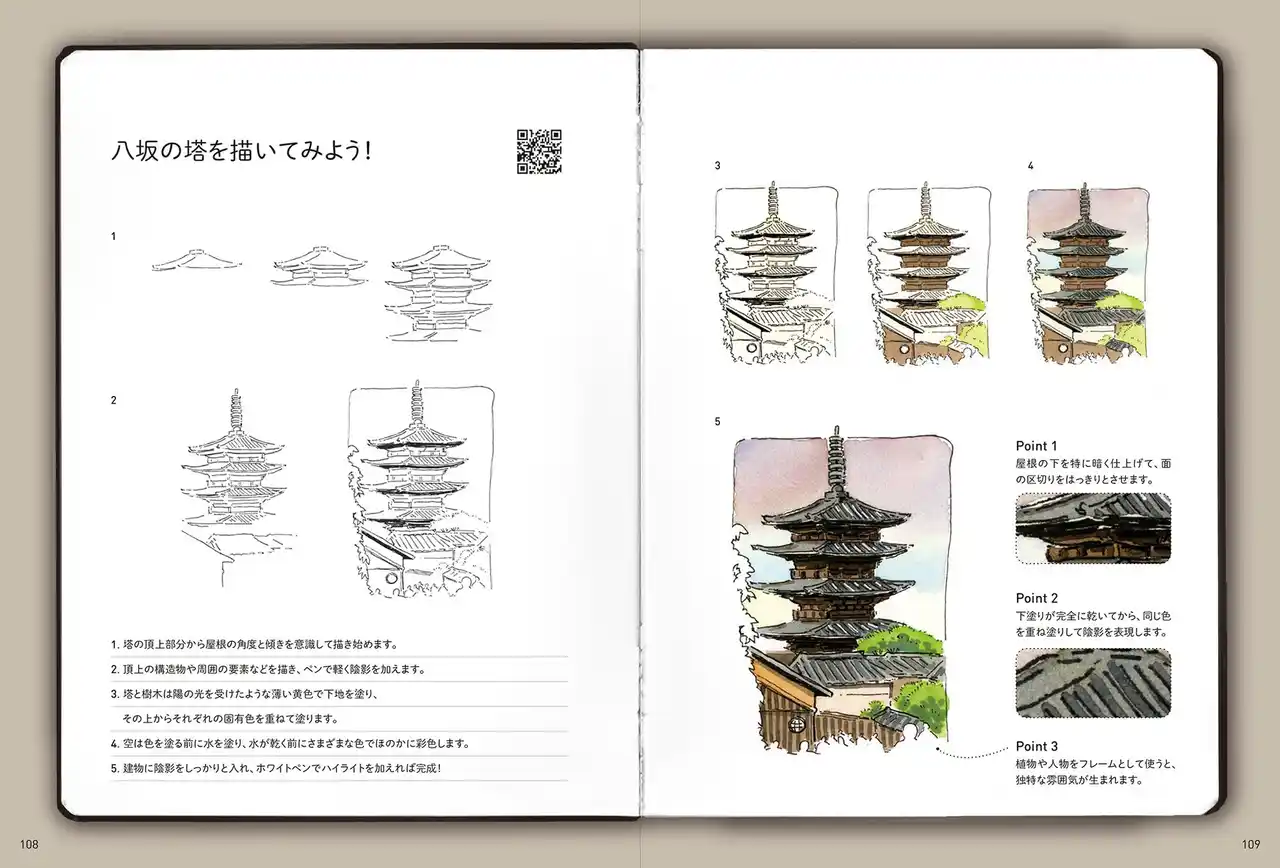 八坂の塔を描いてみよう!

1

2

1. 塔の頂上部分から屋根の角度と傾きを意識して描き始めます。
2. 頂上の構造物や周囲の要素などを描き、ペンで軽く陰影を加えます。
3. 塔と樹木は陽の光を受けたような薄い黄色で下地を塗り、その上からそれぞれの固有色を重ねて塗ります。
4. 空は色を塗る前に水を塗り、水が乾く前にさまざまな色でほのかに彩色します。
5. 建物に陰影をしっかりと入れ、ホワイトペンでハイライトを加えれば完成!

108

3

4

5

Point 1
屋根の下を特に暗く仕上げて、面の区切りをはっきりとさせます。

Point 2
下塗りが完全に乾いてから、同じ色を重ね塗りして陰影を表現します。

Point 3
植物や人物をフレームとして使うと、独特な雰囲気が生まれます。

109