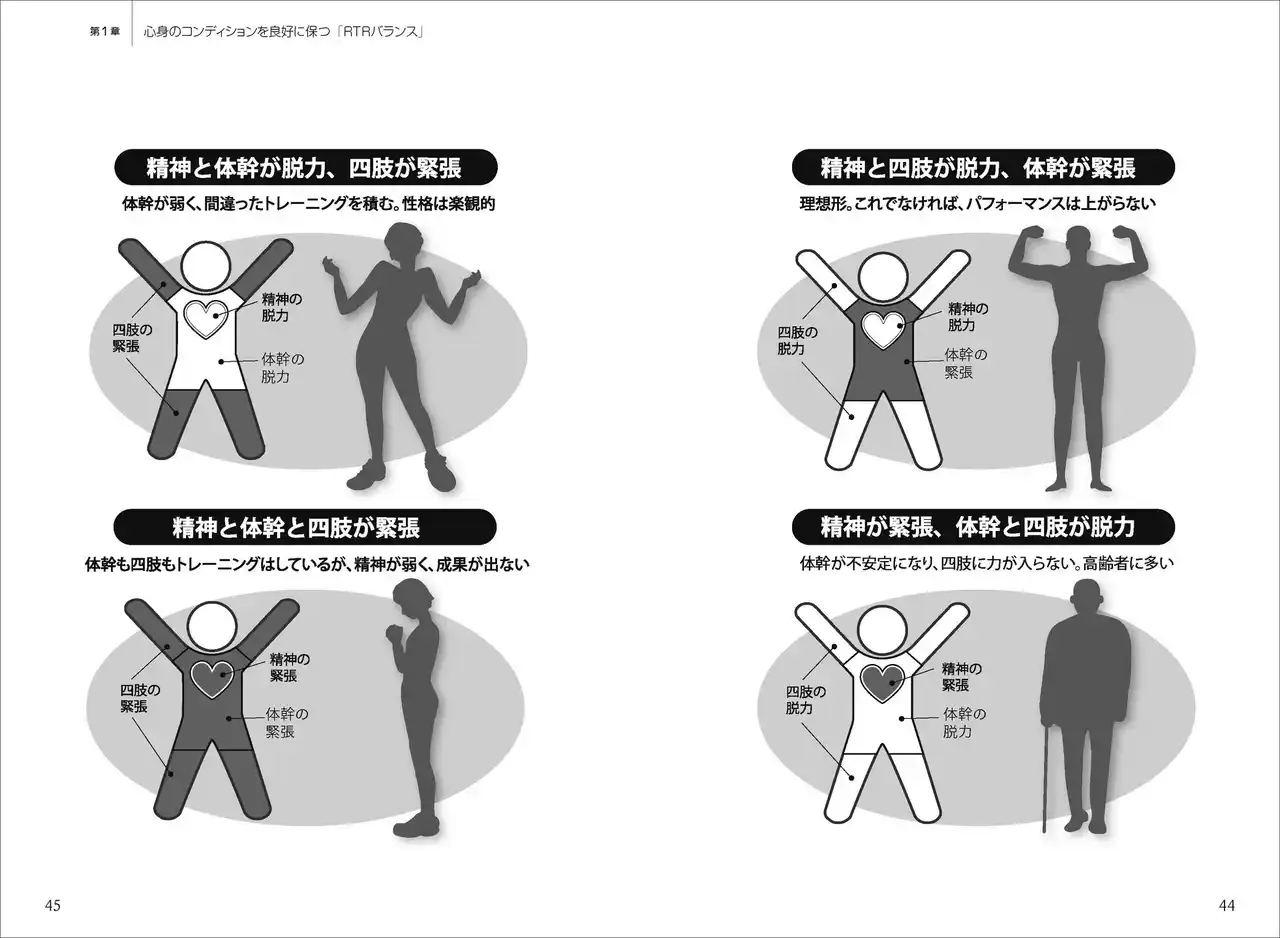 第1章　心身のコンディションを良好に保つ「RTRバランス」

精神と四肢が脱力、体幹が緊張

理想形。これでなければ、パフォーマンスは上がらない

四肢の脱力

精神の脱力

体幹の緊張

精神が緊張、体幹と四肢が脱力

体幹が不安定になり、四肢に力が入らない。高齢者に多い

四肢の脱力

精神の緊張

体幹の脱力

44

精神と体幹が脱力、四肢が緊張

体幹が弱く、間違ったトレーニングを積む。性格は楽観的

四肢の緊張

精神の脱力

体幹の脱力

精神と体幹と四肢が緊張

体幹も四肢もトレーニングはしているが、精神が弱く、成果が出ない

四肢の緊張

精神の緊張

体幹の緊張

45