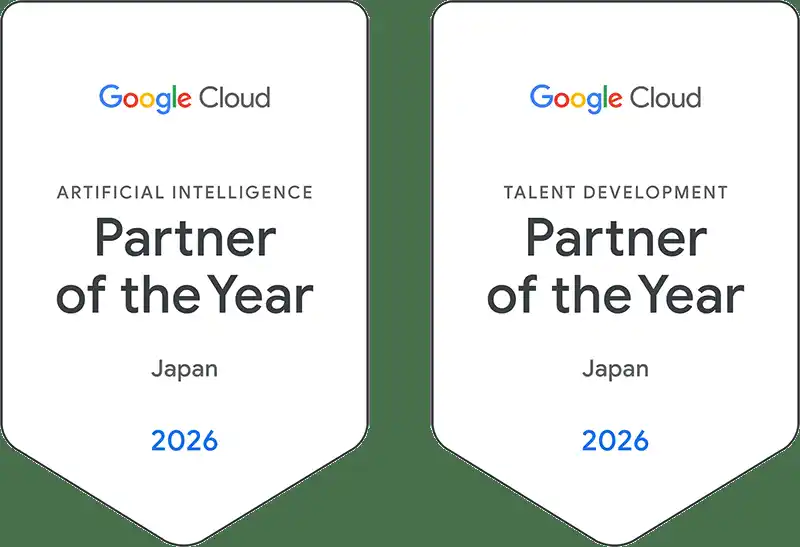 Google Cloud

ARTIFICIAL INTELLIGENCE
Partner
of the Year

Japan

2026

Google Cloud

TALENT DEVELOPMENT
Partner
of the Year

Japan

2026