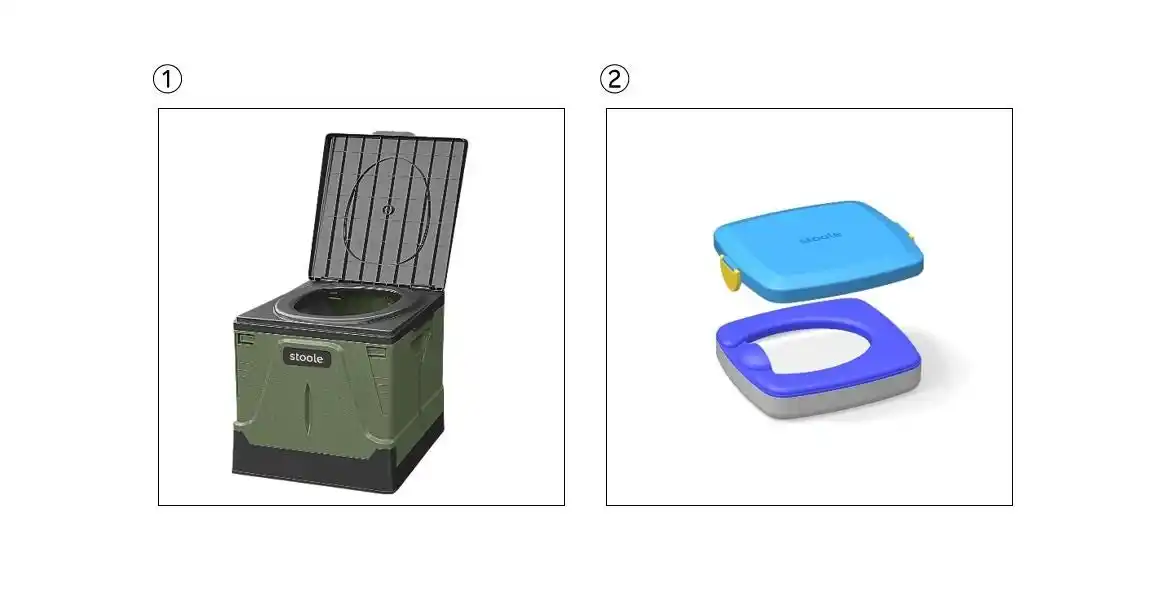 ①

stoole

②

stoole