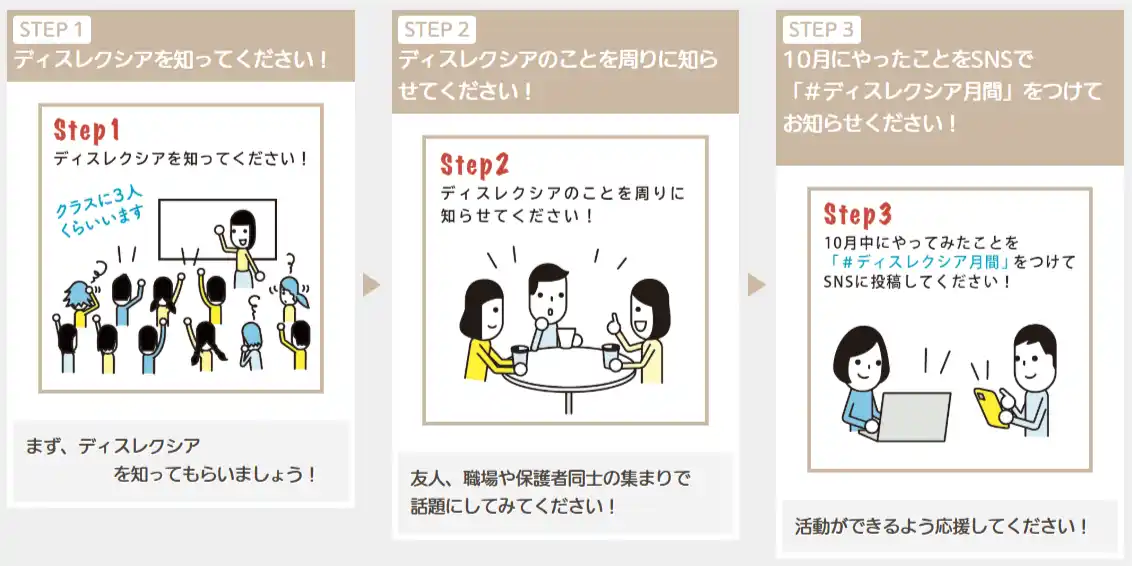 STEP 1
ディスレクシアを知ってください！

Step1
ディスレクシアを知ってください！

クラスに3人くらいいます

まず、ディスレクシアを知ってもらいましょう！

STEP 2
ディスレクシアのことを周りに知らせてください！

Step2
ディスレクシアのことを周りに知らせてください！

友人、職場や保護者同士の集まりで話題にしてみてください！

STEP 3
10月にやったことをSNSで「#ディスレクシア月間」をつけてお知らせください！

Step3
10月中にやってみたことを「#ディスレクシア月間」をつけてSNSに投稿してください！

活動ができるよう応援してください！