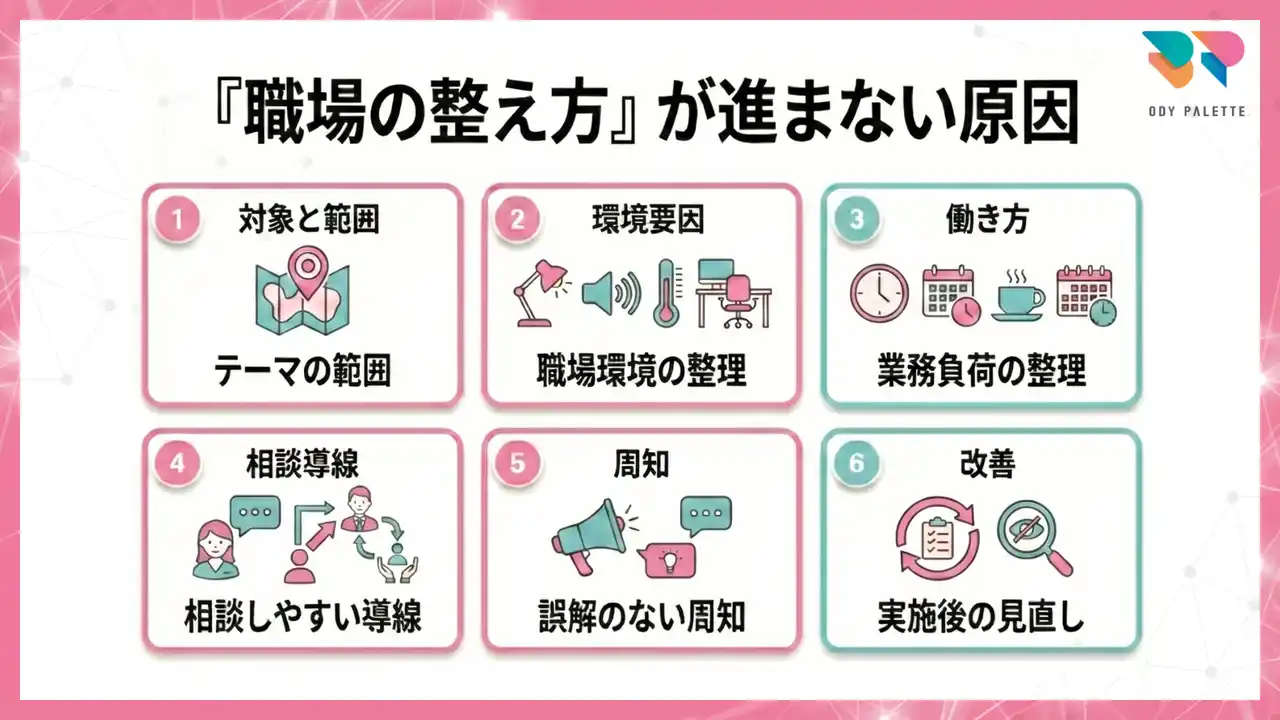 ODY PALETTE

『職場の整え方』が進まない原因

1 対象と範囲

テーマの範囲

2 環境要因

職場環境の整理

3 働き方

業務負荷の整理

4 相談導線

相談しやすい導線

5 周知

誤解のない周知

6 改善

実施後の見直し