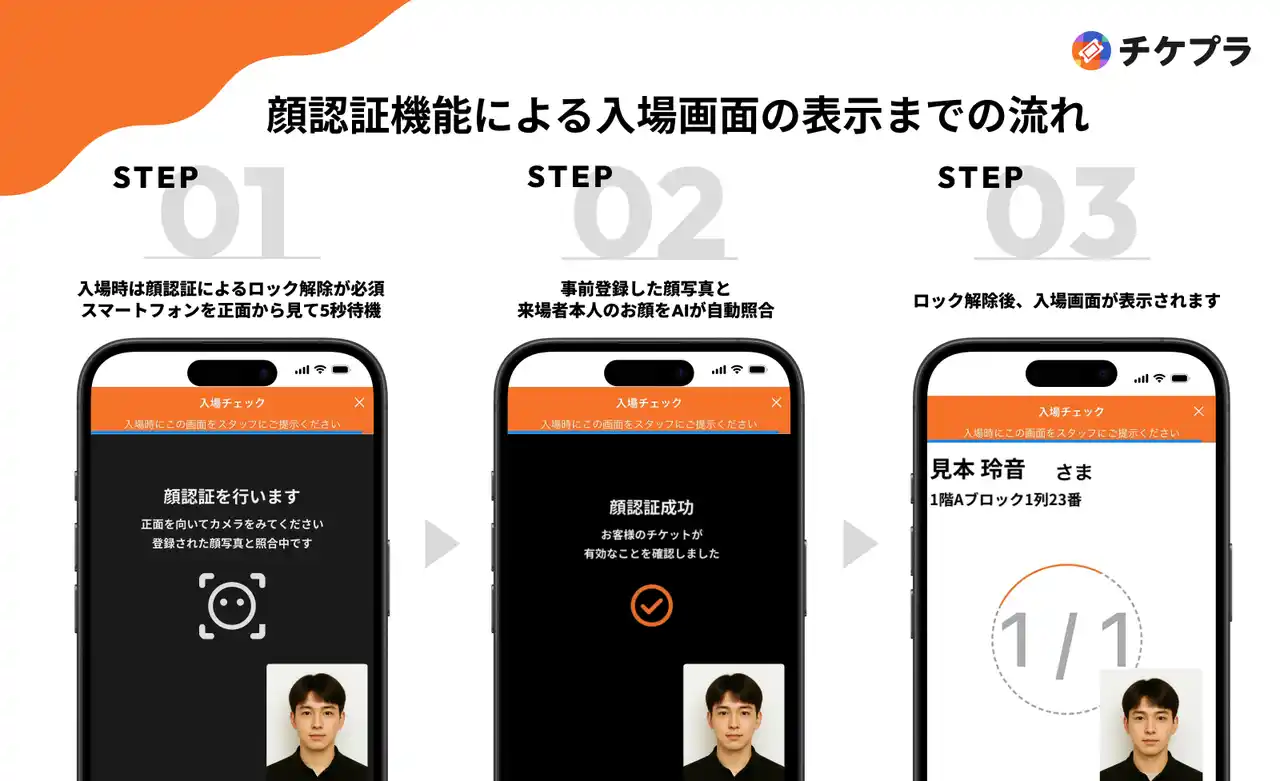 チケプラ

顔認証機能による入場画面の表示までの流れ

STEP 01

入場時は顔認証によるロック解除が必須
スマートフォンを正面から見て5秒待機

入場チェック
入場時にこの画面をスタッフにご提示ください

顔認証を行います
正面を向いてカメラをみてください
登録された顔写真と照合中です

STEP 02

事前登録した顔写真と
来場者本人のお顔をAIが自動照合

入場チェック
入場時にこの画面をスタッフにご提示ください

顔認証成功
お客様のチケットが
有効なことを確認しました

STEP 03

ロック解除後、入場画面が表示されます

入場チェック
入場時にこの画面をスタッフにご提示ください

見本 玲音 さま
1階Aブロック1列23番

1 / 1