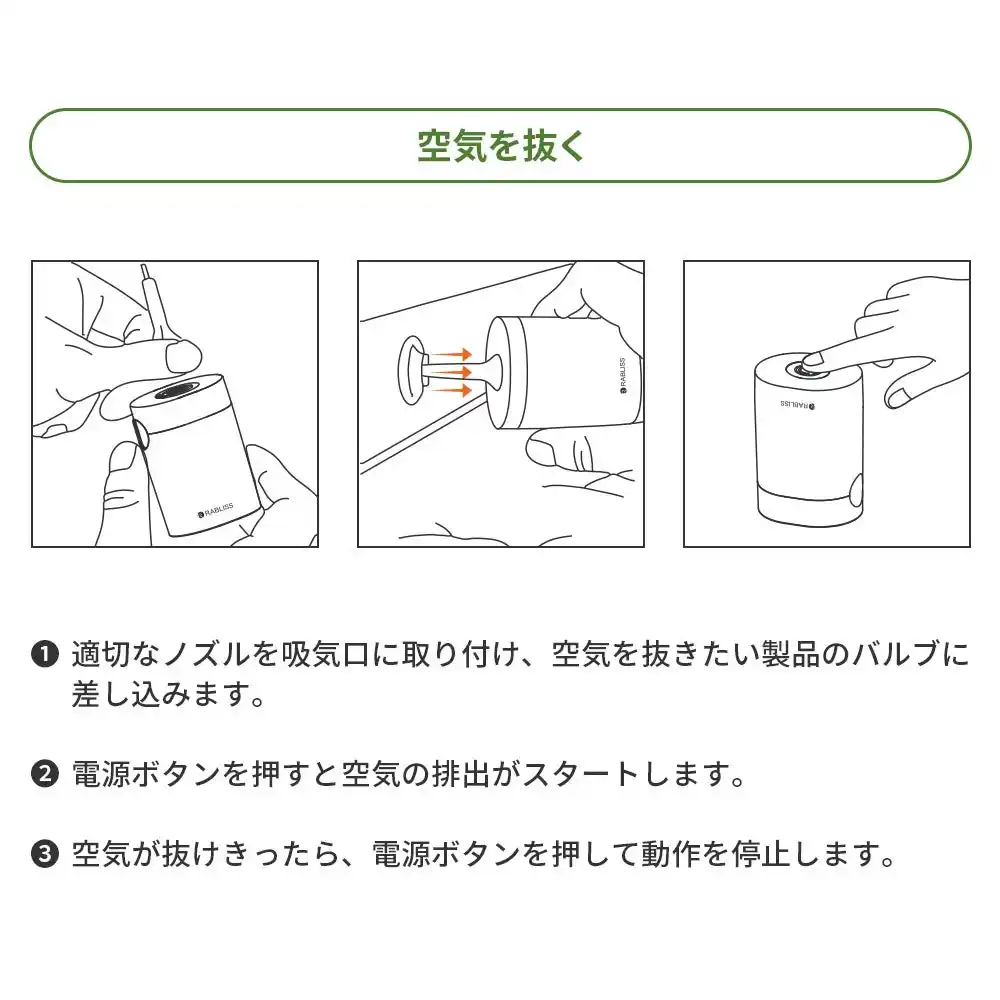 空気を抜く

RABLISS

RABLISS

RABLISS

❶ 適切なノズルを吸気口に取り付け、空気を抜きたい製品のバルブに差し込みます。

❷ 電源ボタンを押すと空気の排出がスタートします。

❸ 空気が抜けきったら、電源ボタンを押して動作を停止します。