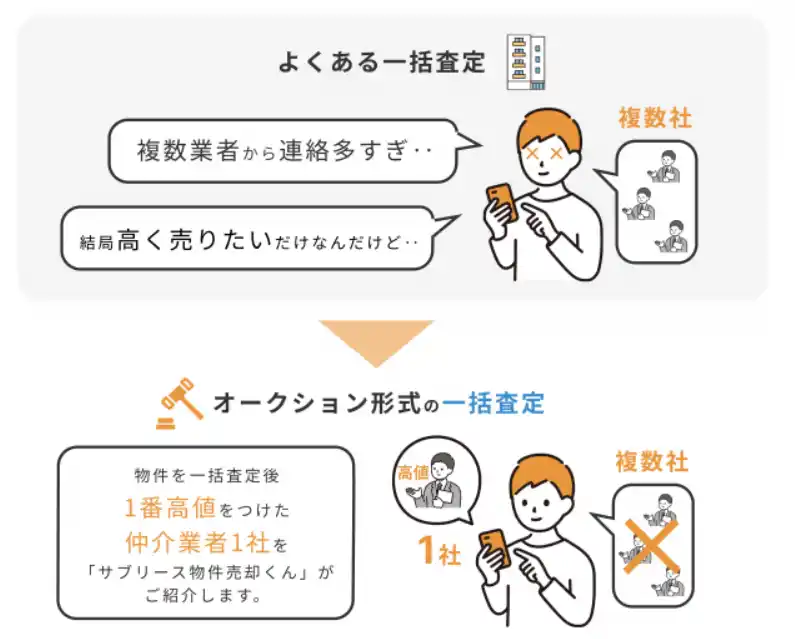 よくある一括査定

複数業者から連絡多すぎ‥

結局高く売りたいだけなんだけど‥

複数社

オークション形式の一括査定

物件を一括査定後
1番高値をつけた
仲介業者1社を
「サブリース物件売却くん」が
ご紹介します。

高値

1社

複数社