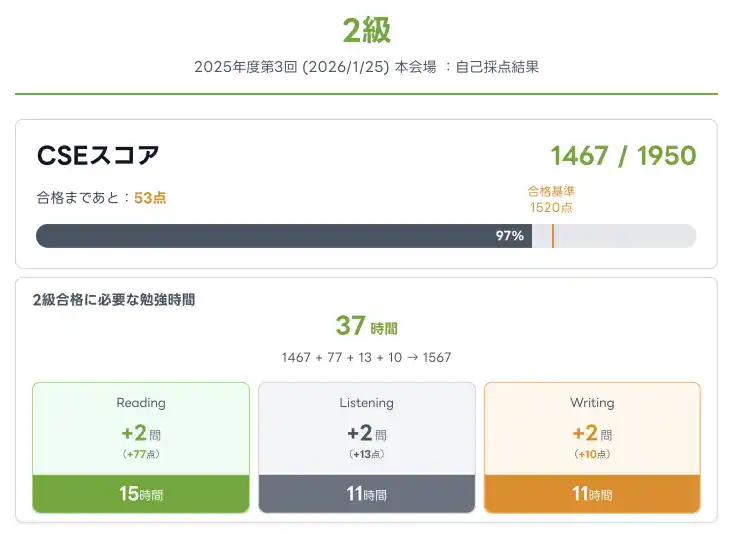 2級

2025年度第3回 (2026/1/25) 本会場 ：自己採点結果

CSEスコア

1467 / 1950

合格まであと：53点

合格基準
1520点

97%

2級合格に必要な勉強時間

37 時間

1467 + 77 + 13 + 10 → 1567

Reading
+2 問
（+77点）
15時間

Listening
+2 問
（+13点）
11時間

Writing
+2 問
（+10点）
11時間