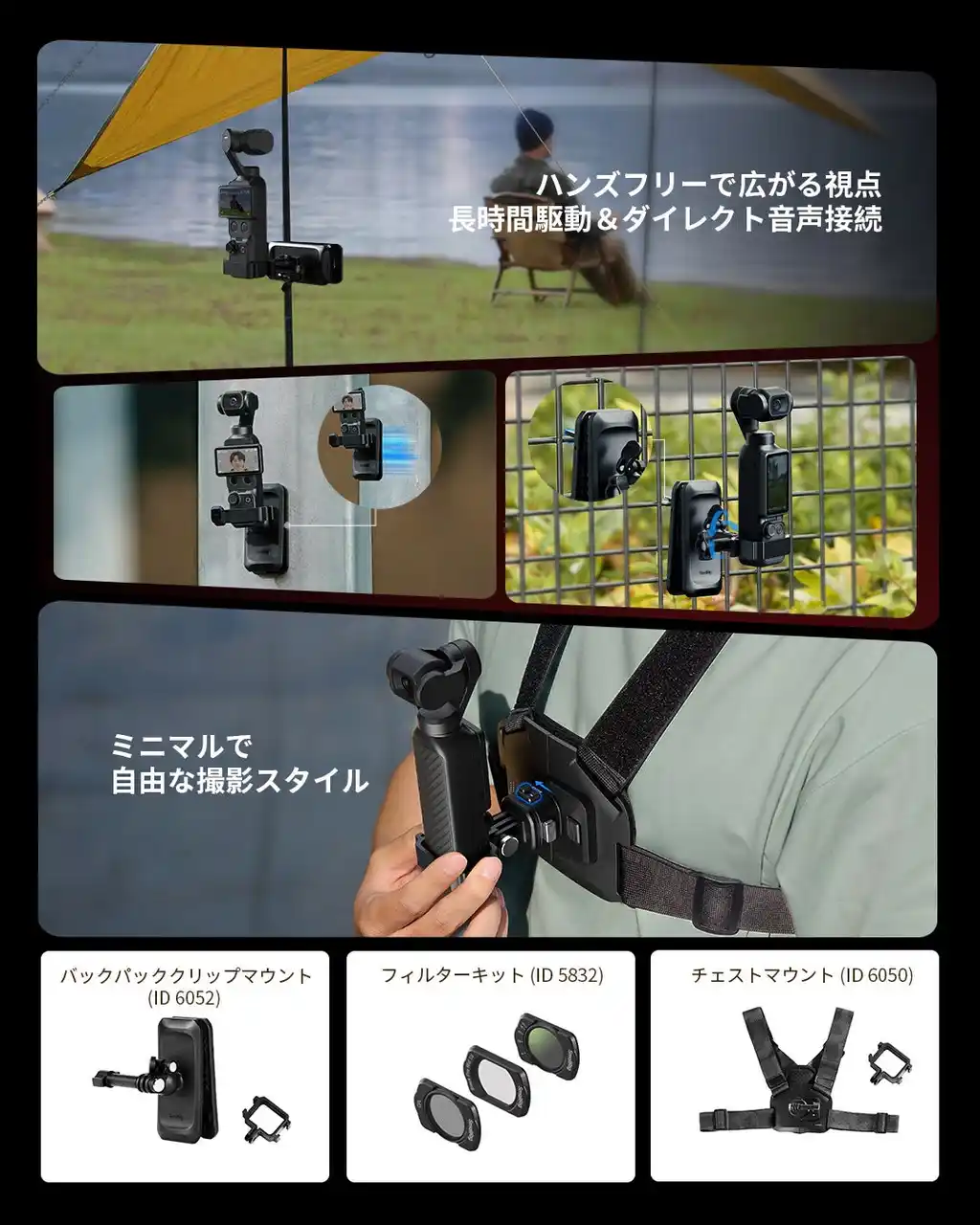 ハンズフリーで広がる視点
長時間駆動＆ダイレクト音声接続

ミニマルで
自由な撮影スタイル

バックパッククリップマウント
(ID 6052)

フィルターキット (ID 5832)

チェストマウント (ID 6050)