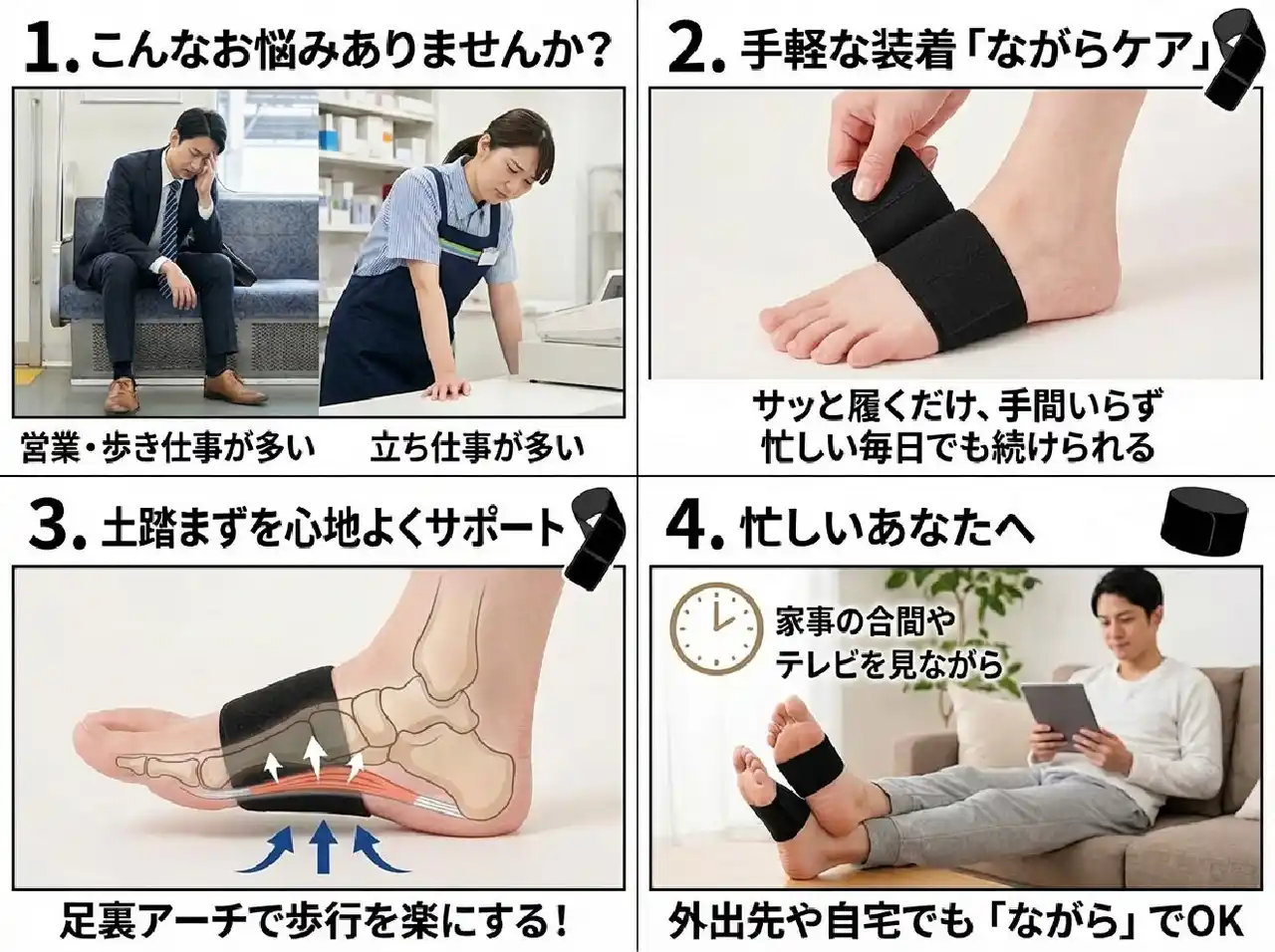 1. こんなお悩みありませんか?

営業・歩き仕事が多い

立ち仕事が多い

2. 手軽な装着「ながらケア」

サッと履くだけ、手間いらず
忙しい毎日でも続けられる

3. 土踏まずを心地よくサポート

足裏アーチで歩行を楽にする!

4. 忙しいあなたへ

家事の合間や
テレビを見ながら

外出先や自宅でも「ながら」でOK