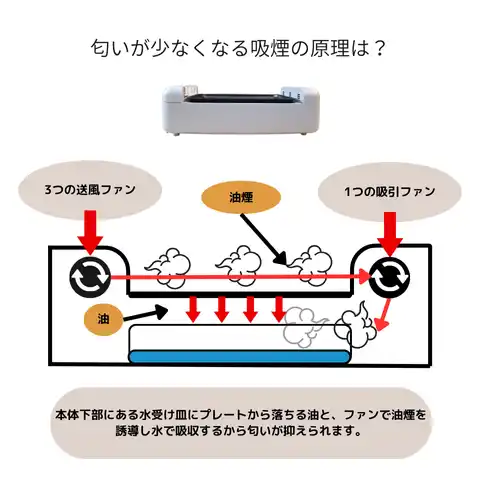 匂いが少なくなる吸煙の原理は？

3つの送風ファン

油煙

1つの吸引ファン

油

本体下部にある水受け皿にプレートから落ちる油と、ファンで油煙を誘導し水で吸収するから匂いが抑えられます。