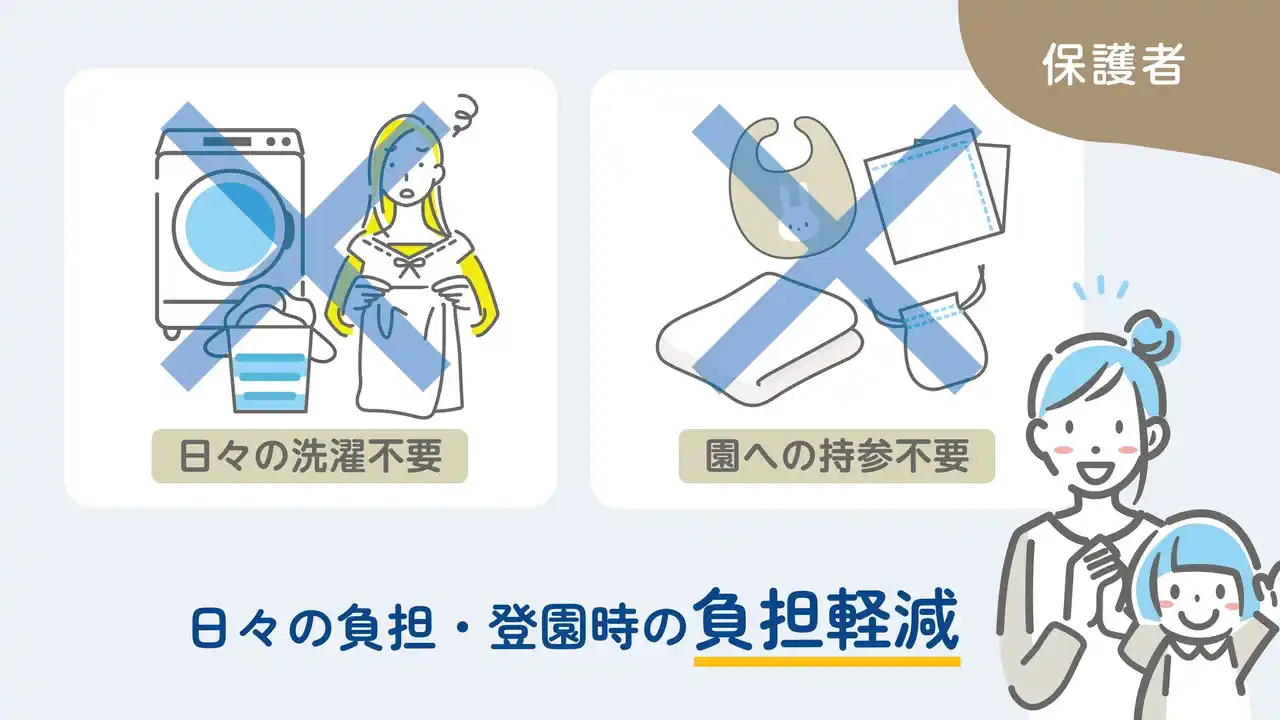 保護者

日々の洗濯不要

園への持参不要

日々の負担・登園時の負担軽減