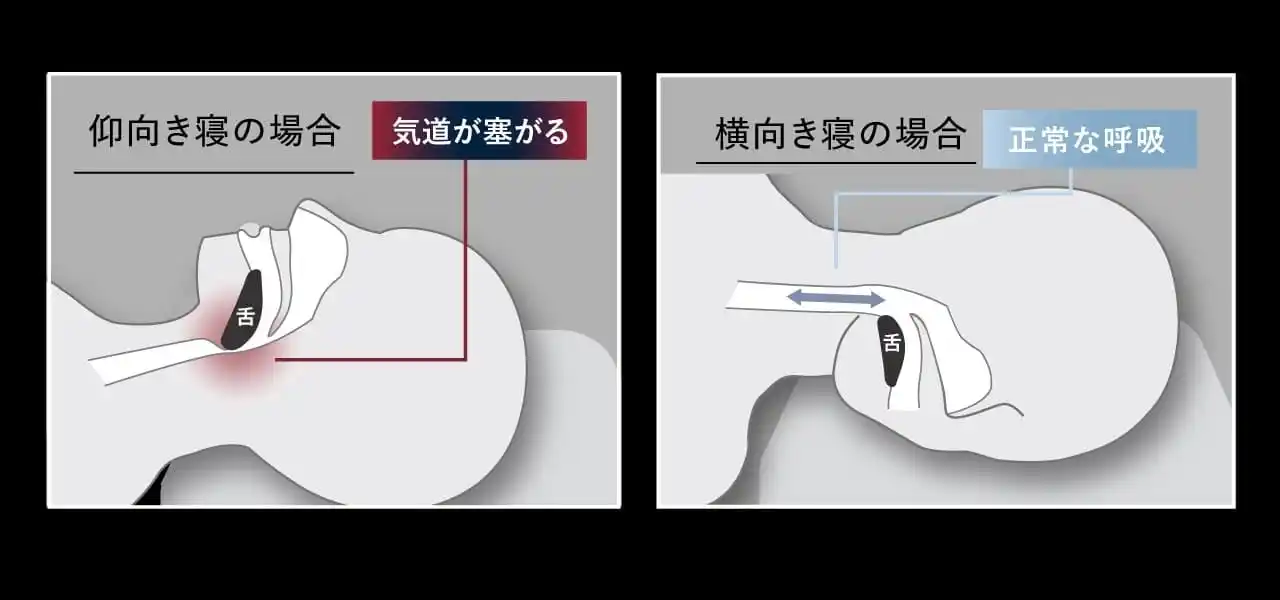 仰向き寝の場合

気道が塞がる

舌

横向き寝の場合

正常な呼吸

舌