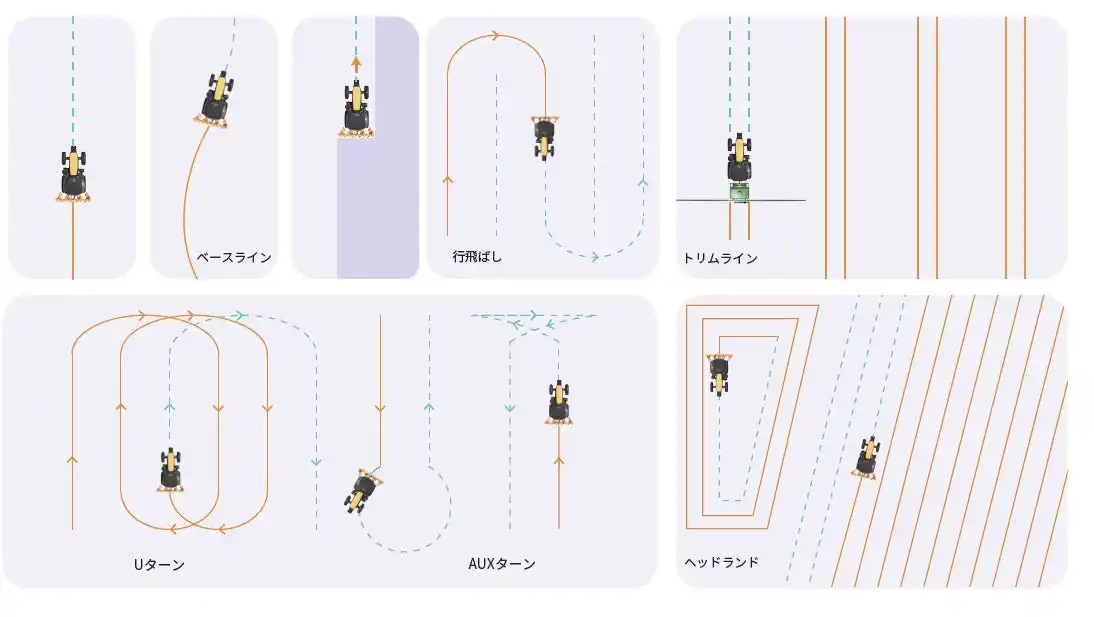 ベースライン

行飛ばし

トリムライン

Uターン

AUXターン

ヘッドランド