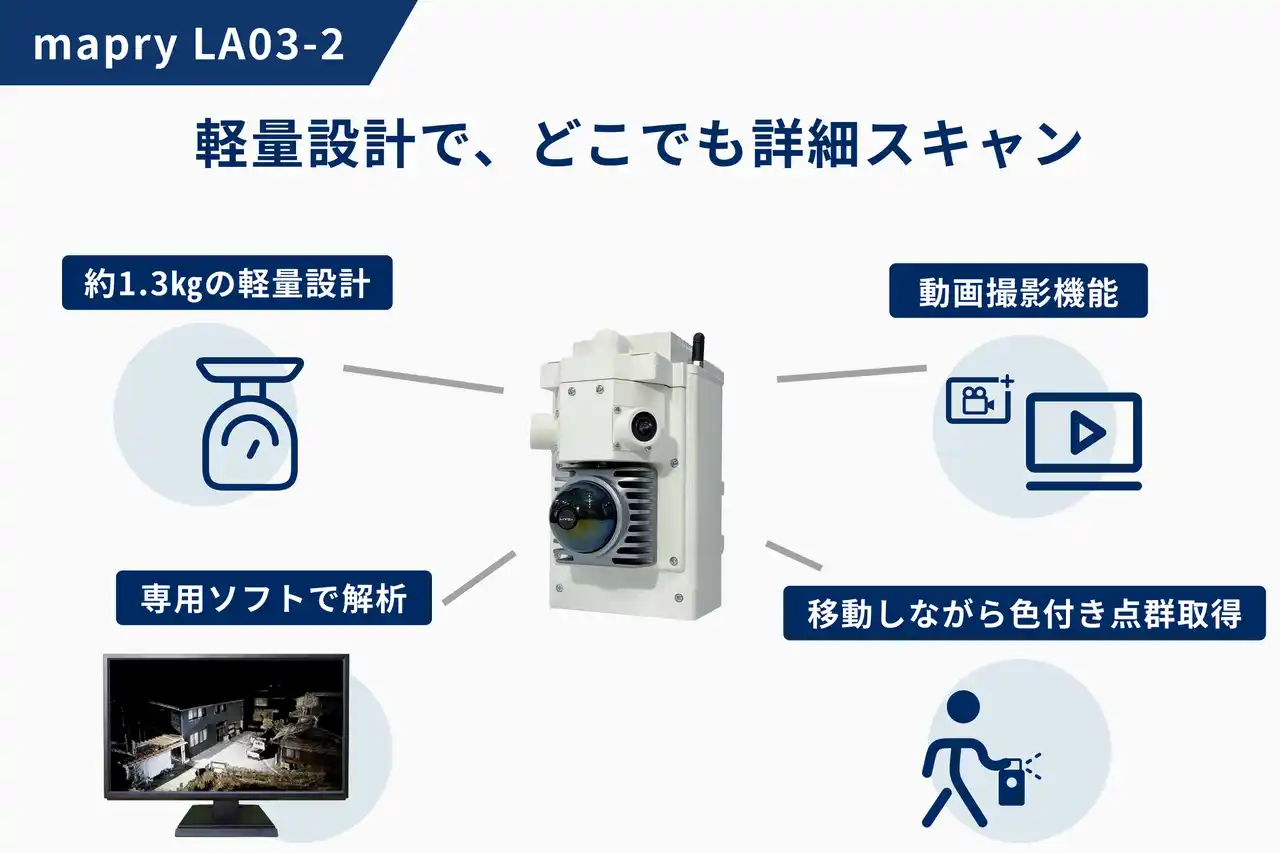 mapry LA03-2

軽量設計で、どこでも詳細スキャン

約1.3kgの軽量設計

動画撮影機能

専用ソフトで解析

移動しながら色付き点群取得