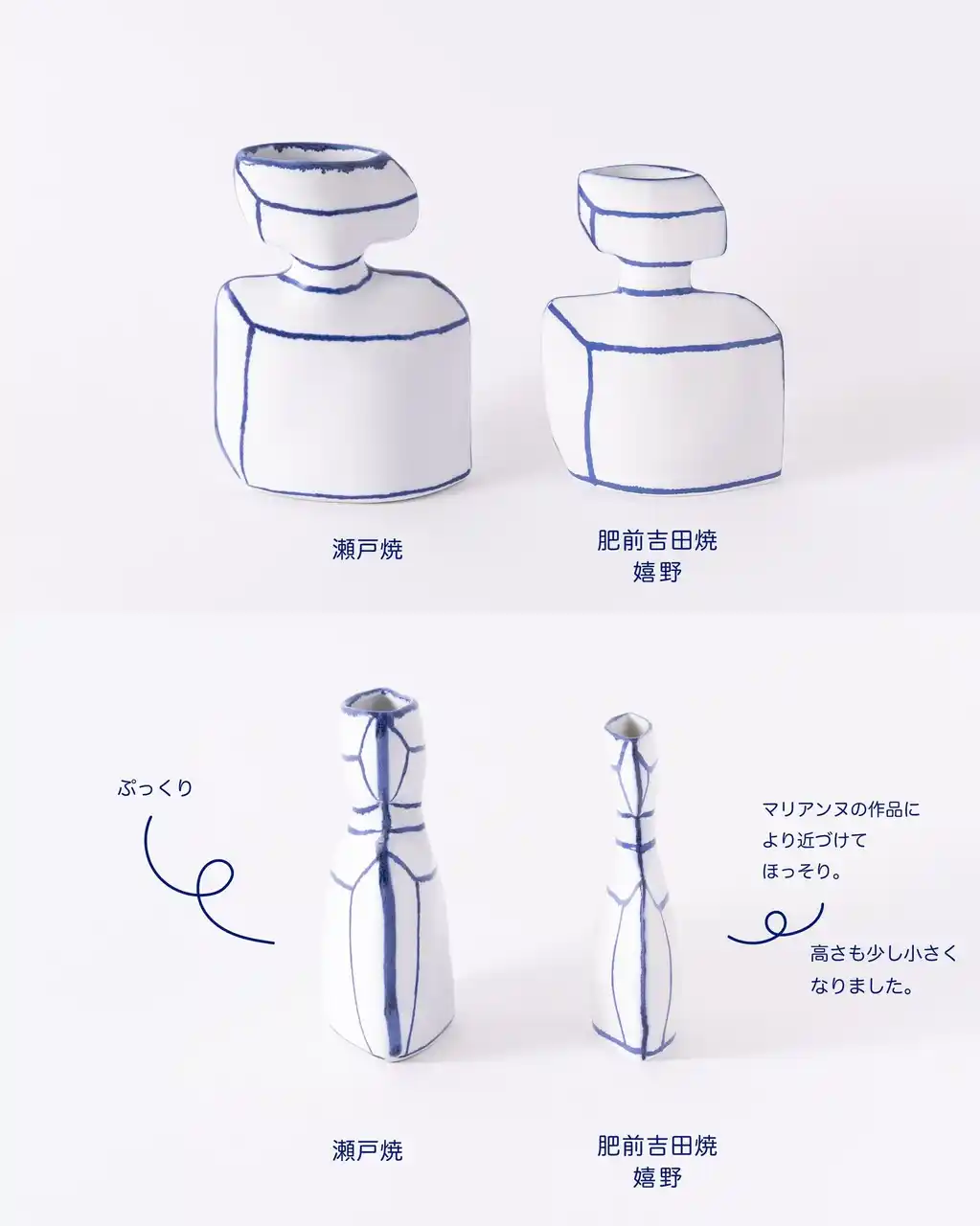 瀬戸焼

肥前吉田焼
嬉野

ぷっくり

マリアンヌの作品に
より近づけて
ほっそり。

高さも少し小さく
なりました。

瀬戸焼

肥前吉田焼
嬉野