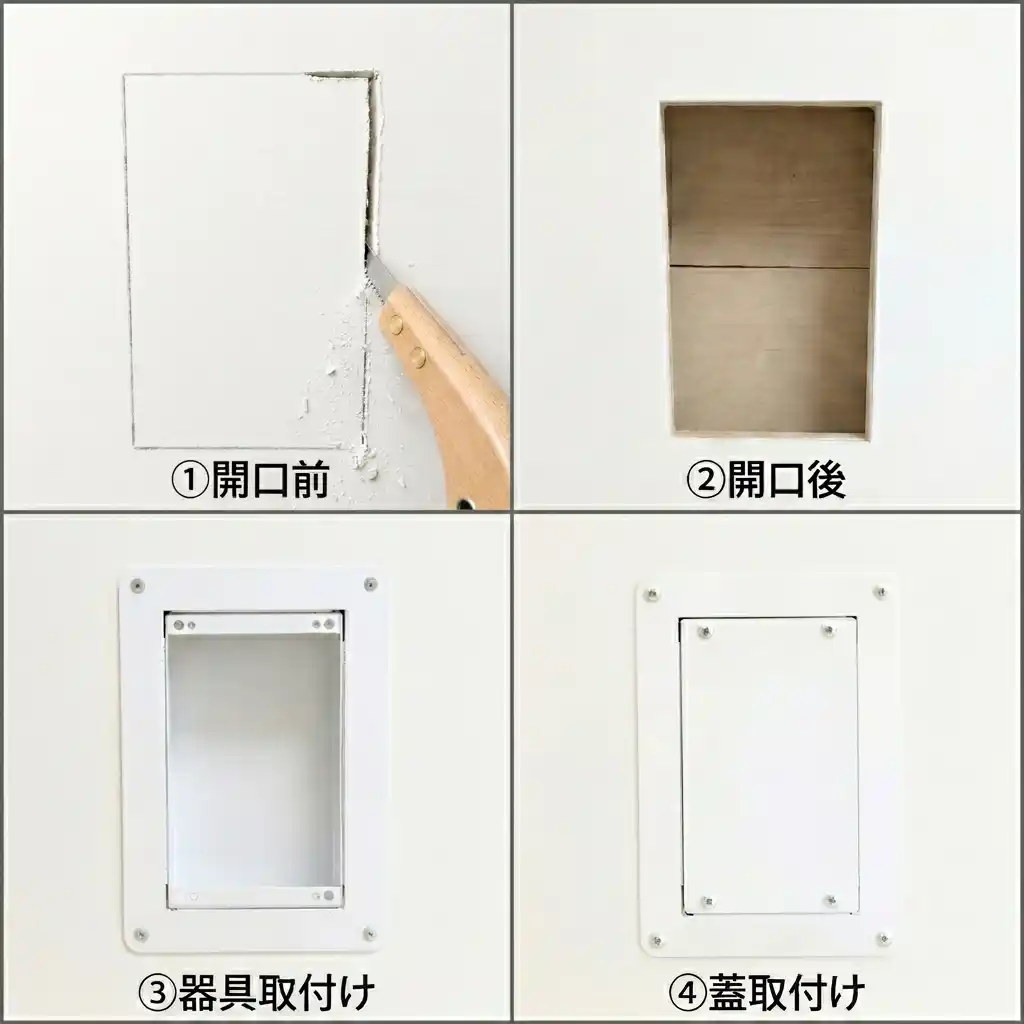 ①開口前

②開口後

③器具取付け

④蓋取付け