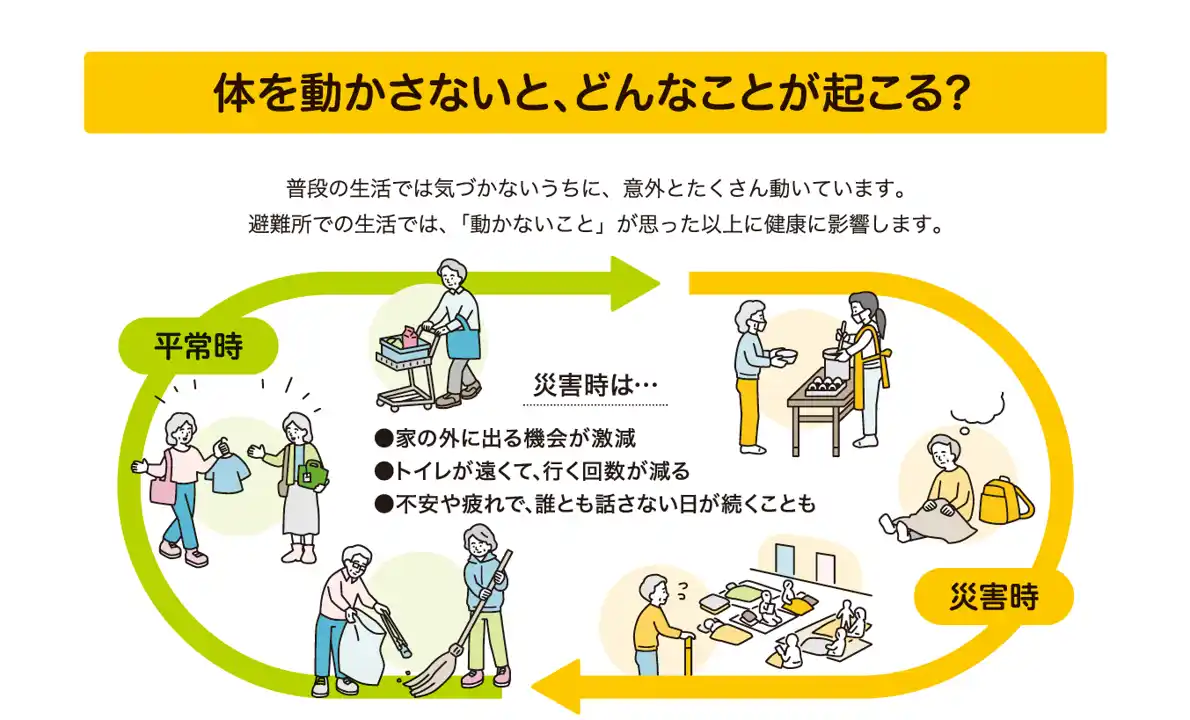 体を動かさないと、どんなことが起こる?

普段の生活では気づかないうちに、意外とたくさん動いています。
避難所での生活では、「動かないこと」が思った以上に健康に影響します。

平常時

災害時は…

●家の外に出る機会が激減
●トイレが遠くて、行く回数が減る
●不安や疲れで、誰とも話さない日が続くことも

災害時