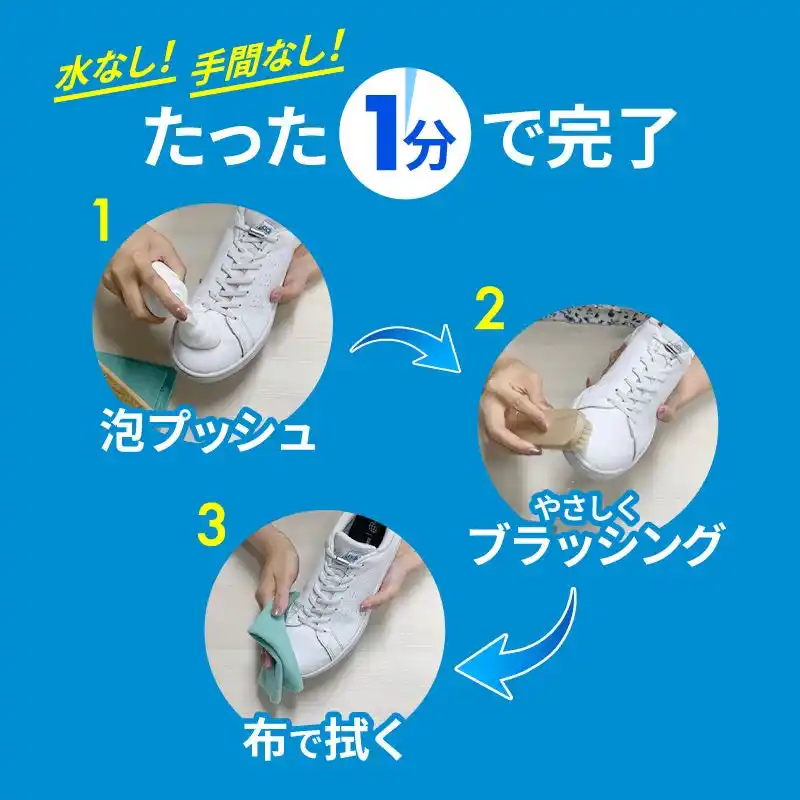 水なし！ 手間なし！
たった 1分 で完了

1
泡プッシュ

2
やさしく
ブラッシング

3
布で拭く