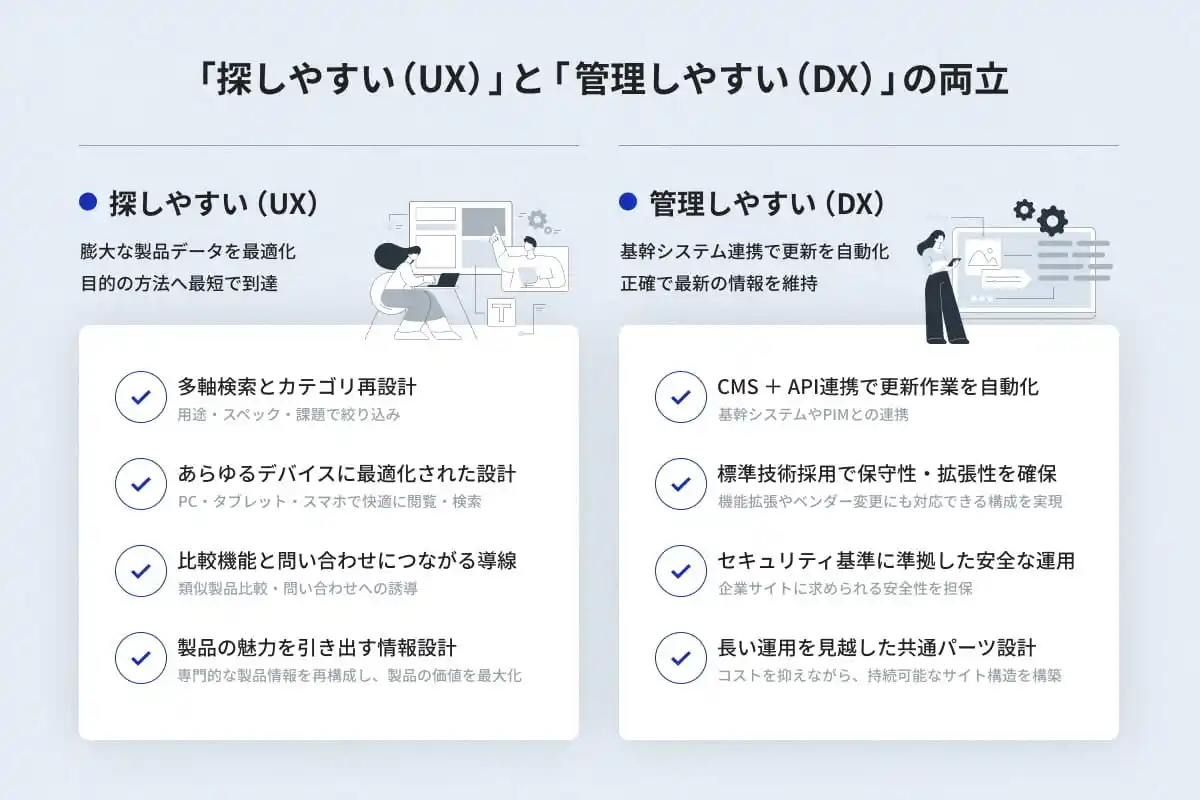 「探しやすい（UX）」と「管理しやすい（DX）」の両立

探しやすい（UX）

膨大な製品データを最適化
目的の方法へ最短で到達

T

多軸検索とカテゴリ再設計
用途・スペック・課題で絞り込み

あらゆるデバイスに最適化された設計
PC・タブレット・スマホで快適に閲覧・検索

比較機能と問い合わせにつながる導線
類似製品比較・問い合わせへの誘導

製品の魅力を引き出す情報設計
専門的な製品情報を再構成し、製品の価値を最大化

管理しやすい（DX）

基幹システム連携で更新を自動化
正確で最新の情報を維持

CMS ＋ API連携で更新作業を自動化
基幹システムやPIMとの連携

標準技術採用で保守性・拡張性を確保
機能拡張やベンダー変更にも対応できる構成を実現

セキュリティ基準に準拠した安全な運用
企業サイトに求められる安全性を担保

長い運用を見越した共通パーツ設計
コストを抑えながら、持続可能なサイト構造を構築