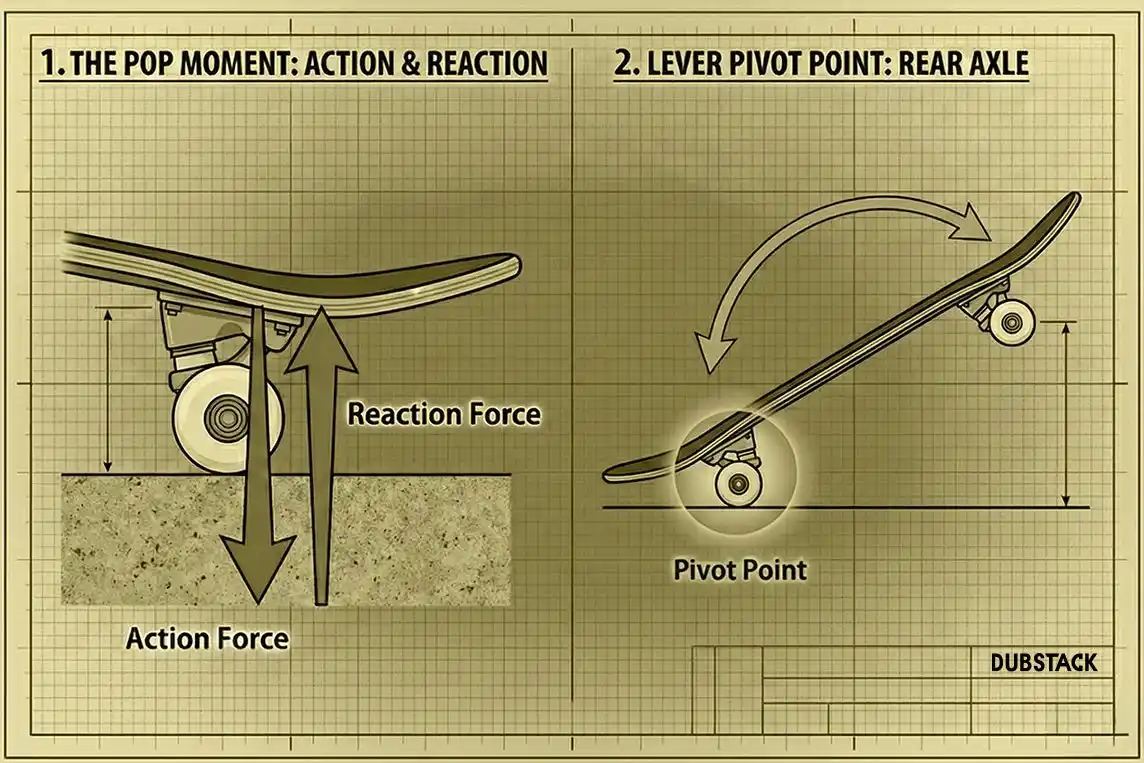 1. THE POP MOMENT: ACTION & REACTION

Reaction Force

Action Force

2. LEVER PIVOT POINT: REAR AXLE

Pivot Point

DUBSTACK