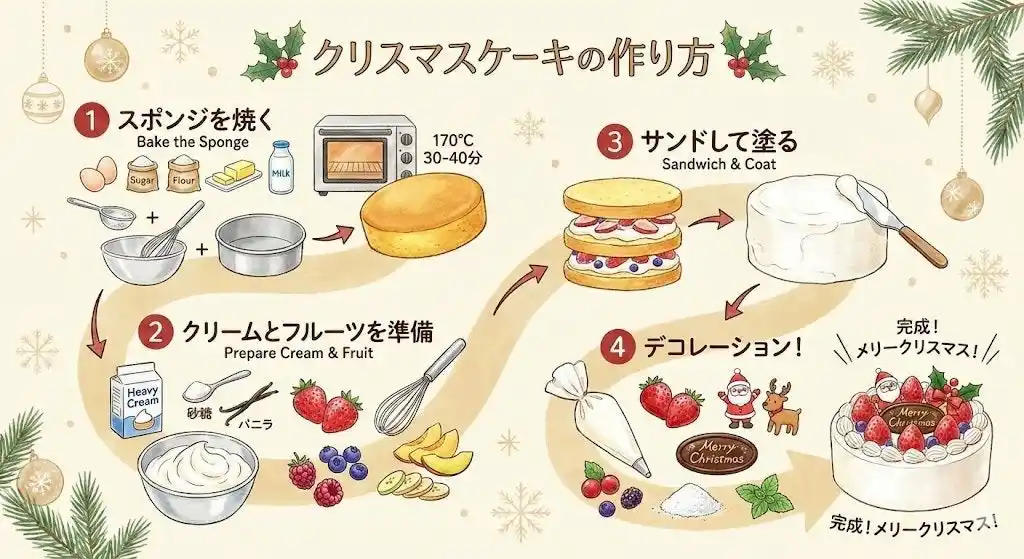 クリスマスケーキの作り方

1 スポンジを焼く
Bake the Sponge
Sugar
Flour
MILK
170°C
30-40分

2 クリームとフルーツを準備
Prepare Cream & Fruit
Heavy Cream
砂糖
バニラ

3 サンドして塗る
Sandwich & Coat

4 デコレーション！
Merry Christmas

完成！
メリークリスマス！
Merry Christmas

完成！メリークリスマス！