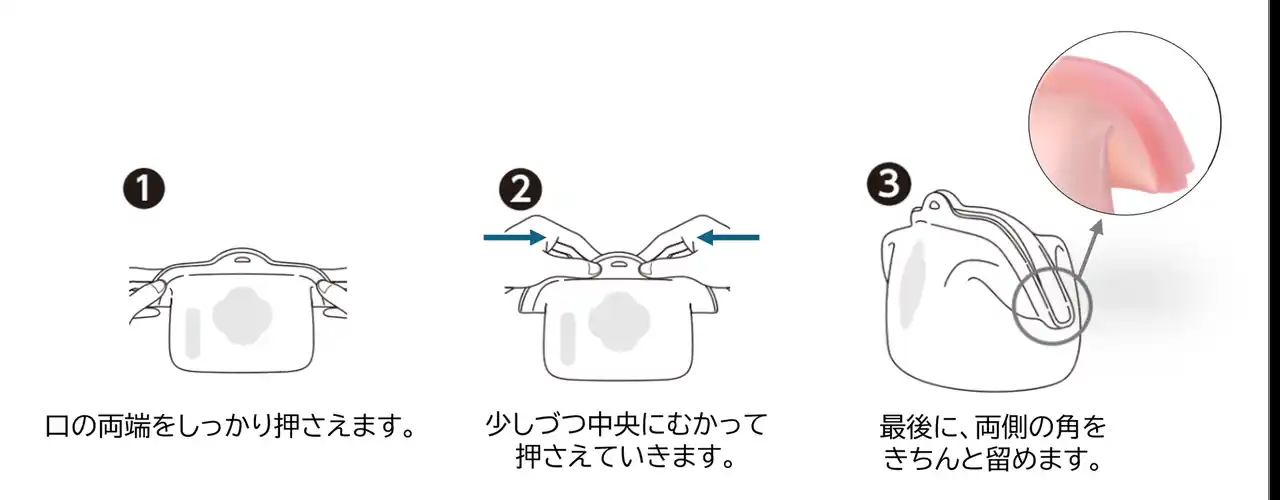 ❶

口の両端をしっかり押さえます。

❷

少しづつ中央にむかって押さえていきます。

❸

最後に、両側の角をきちんと留めます。