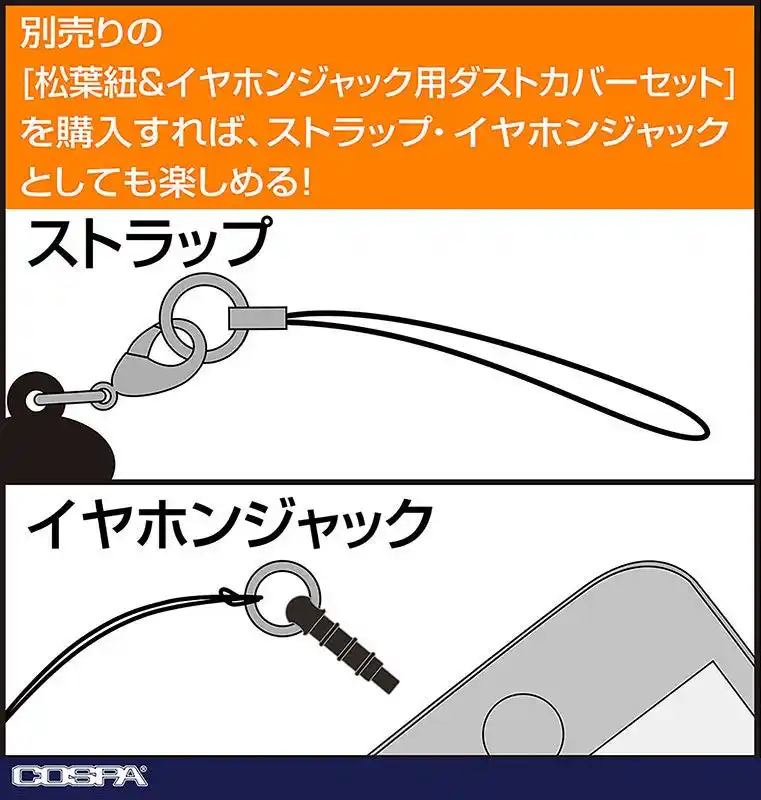 別売りの
[松葉紐&イヤホンジャック用ダストカバーセット]
を購入すれば、ストラップ・イヤホンジャック
としても楽しめる!

ストラップ

イヤホンジャック

COSPA