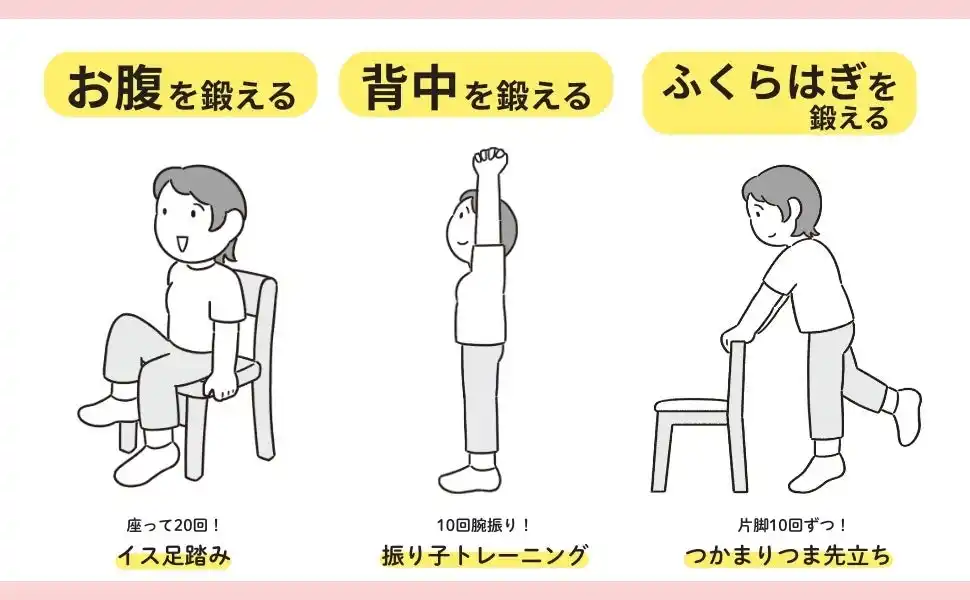 お腹を鍛える

座って20回！
イス足踏み

背中を鍛える

10回腕振り！
振り子トレーニング

ふくらはぎを鍛える

片脚10回ずつ！
つかまりつま先立ち