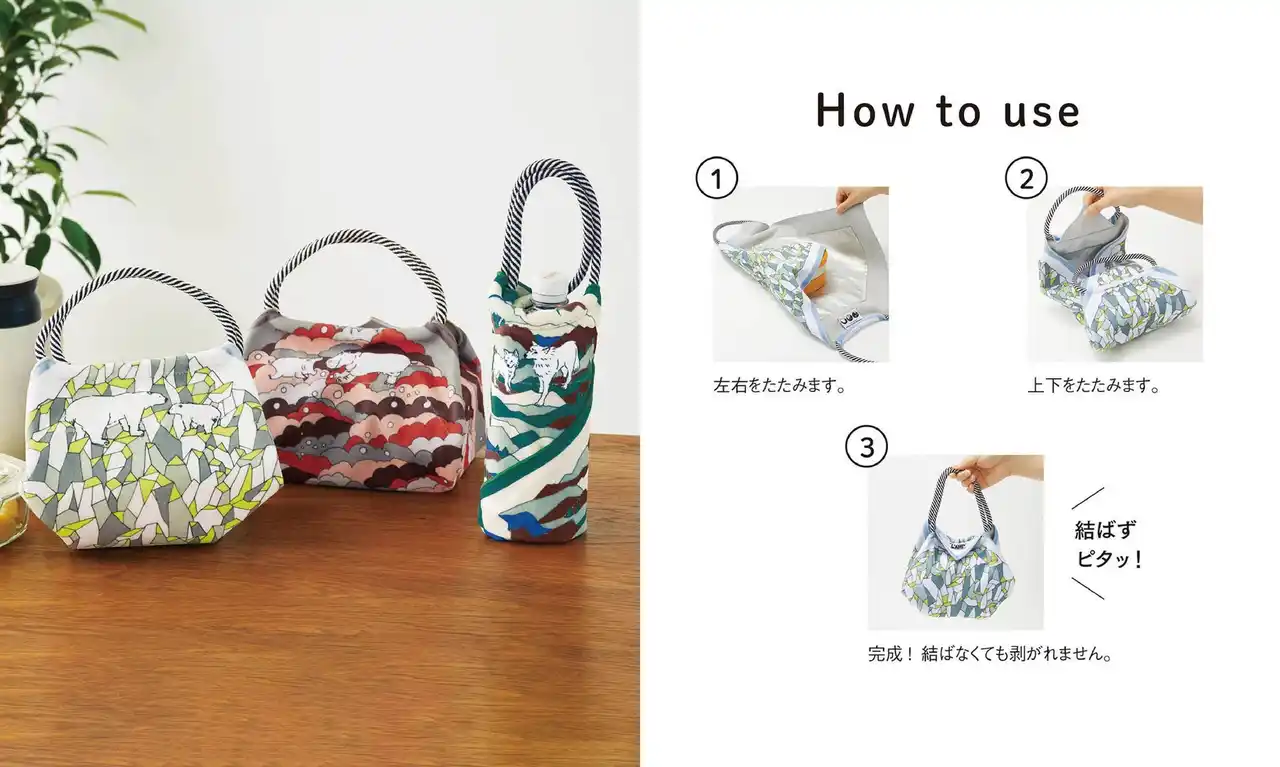 How to use

1
左右をたたみます。

2
上下をたたみます。

3
結ばず
ピタッ!

完成! 結ばなくても剥がれません。