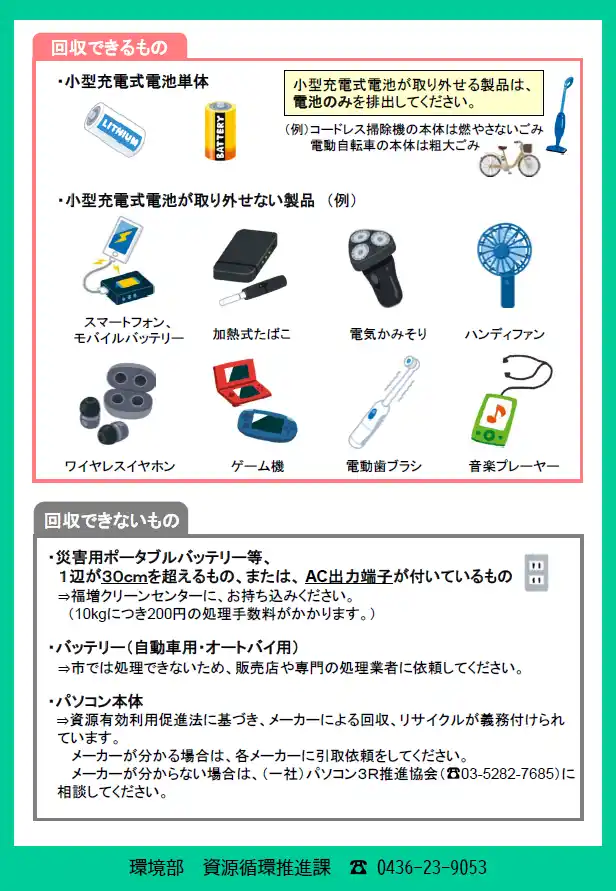 回収できるもの

・小型充電式電池単体

LITHIUM

BATTERY

小型充電式電池が取り外せる製品は、電池のみを排出してください。

(例)コードレス掃除機の本体は燃やさないごみ
電動自転車の本体は粗大ごみ

・小型充電式電池が取り外せない製品 (例)

スマートフォン、モバイルバッテリー

加熱式たばこ

電気かみそり

ハンディファン

ワイヤレスイヤホン

ゲーム機

電動歯ブラシ

音楽プレーヤー

回収できないもの

・災害用ポータブルバッテリー等、
1辺が30cmを超えるもの、または、AC出力端子が付いているもの
⇒福増クリーンセンターに、お持ち込みください。
(10kgにつき200円の処理手数料がかかります。)

・バッテリー(自動車用・オートバイ用)
⇒市では処理できないため、販売店や専門の処理業者に依頼してください。

・パソコン本体
⇒資源有効利用促進法に基づき、メーカーによる回収、リサイクルが義務付けられています。
メーカーが分かる場合は、各メーカーに引取依頼をしてください。
メーカーが分からない場合は、(一社)パソコン3R推進協会(☎03-5282-7685)に相談してください。

環境部 資源循環推進課 ☎ 0436-23-9053