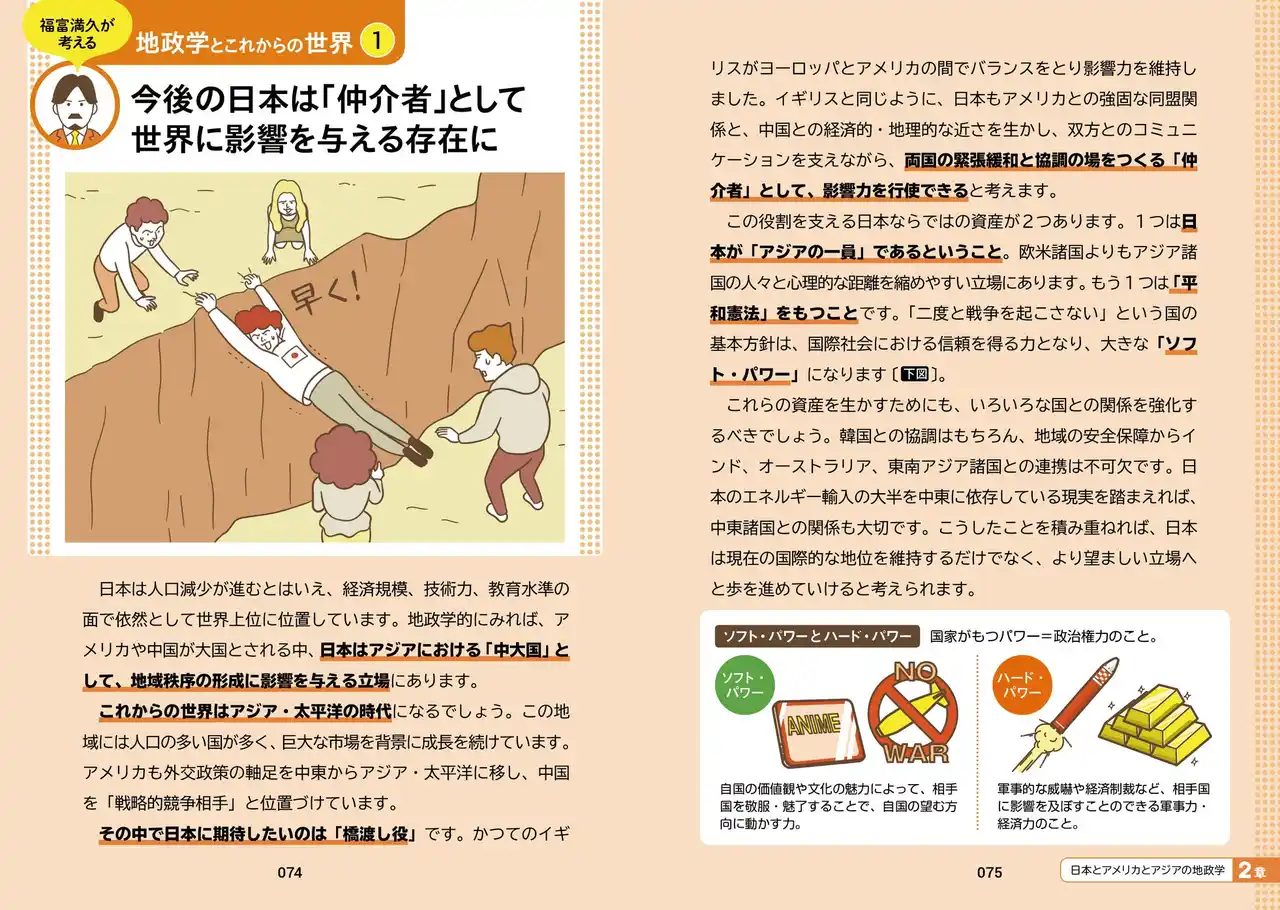 福富満久が考える

地政学とこれからの世界 1

今後の日本は「仲介者」として世界に影響を与える存在に

早く！

日本は人口減少が進むとはいえ、経済規模、技術力、教育水準の面で依然として世界上位に位置しています。地政学的にみれば、アメリカや中国が大国とされる中、日本はアジアにおける「中大国」として、地域秩序の形成に影響を与える立場にあります。

これからの世界はアジア・太平洋の時代になるでしょう。この地域には人口の多い国が多く、巨大な市場を背景に成長を続けています。アメリカも外交政策の軸足を中東からアジア・太平洋に移し、中国を「戦略的競争相手」と位置づけています。

その中で日本に期待したいのは「橋渡し役」です。かつてのイギリスがヨーロッパとアメリカの間でバランスをとり影響力を維持しました。イギリスと同じように、日本もアメリカとの強固な同盟関係と、中国との経済的・地理的な近さを生かし、双方とのコミュニケーションを支えながら、両国の緊張緩和と協調の場をつくる「仲介者」として、影響力を行使できると考えます。

この役割を支える日本ならではの資産が２つあります。１つは日本が「アジアの一員」であるということ。欧米諸国よりもアジア諸国の人々と心理的な距離を縮めやすい立場にあります。もう１つは「平和憲法」をもつことです。「二度と戦争を起こさない」という国の基本方針は、国際社会における信頼を得る力となり、大きな「ソフト・パワー」になります〔下図〕。

これらの資産を生かすためにも、いろいろな国との関係を強化するべきでしょう。韓国との協調はもちろん、地域の安全保障からインド、オーストラリア、東南アジア諸国との連携は不可欠です。日本のエネルギー輸入の大半を中東に依存している現実を踏まえれば、中東諸国との関係も大切です。こうしたことを積み重ねれば、日本は現在の国際的な地位を維持するだけでなく、より望ましい立場へと歩を進めていけると考えられます。

ソフト・パワーとハード・パワー　国家がもつパワー＝政治権力のこと。

ソフト・パワー

ANIME

NO WAR

自国の価値観や文化の魅力によって、相手国を敬服・魅了することで、自国の望む方向に動かす力。

ハード・パワー

軍事的な威嚇や経済制裁など、相手国に影響を及ぼすことのできる軍事力・経済力のこと。

074

075

日本とアメリカとアジアの地政学　2章