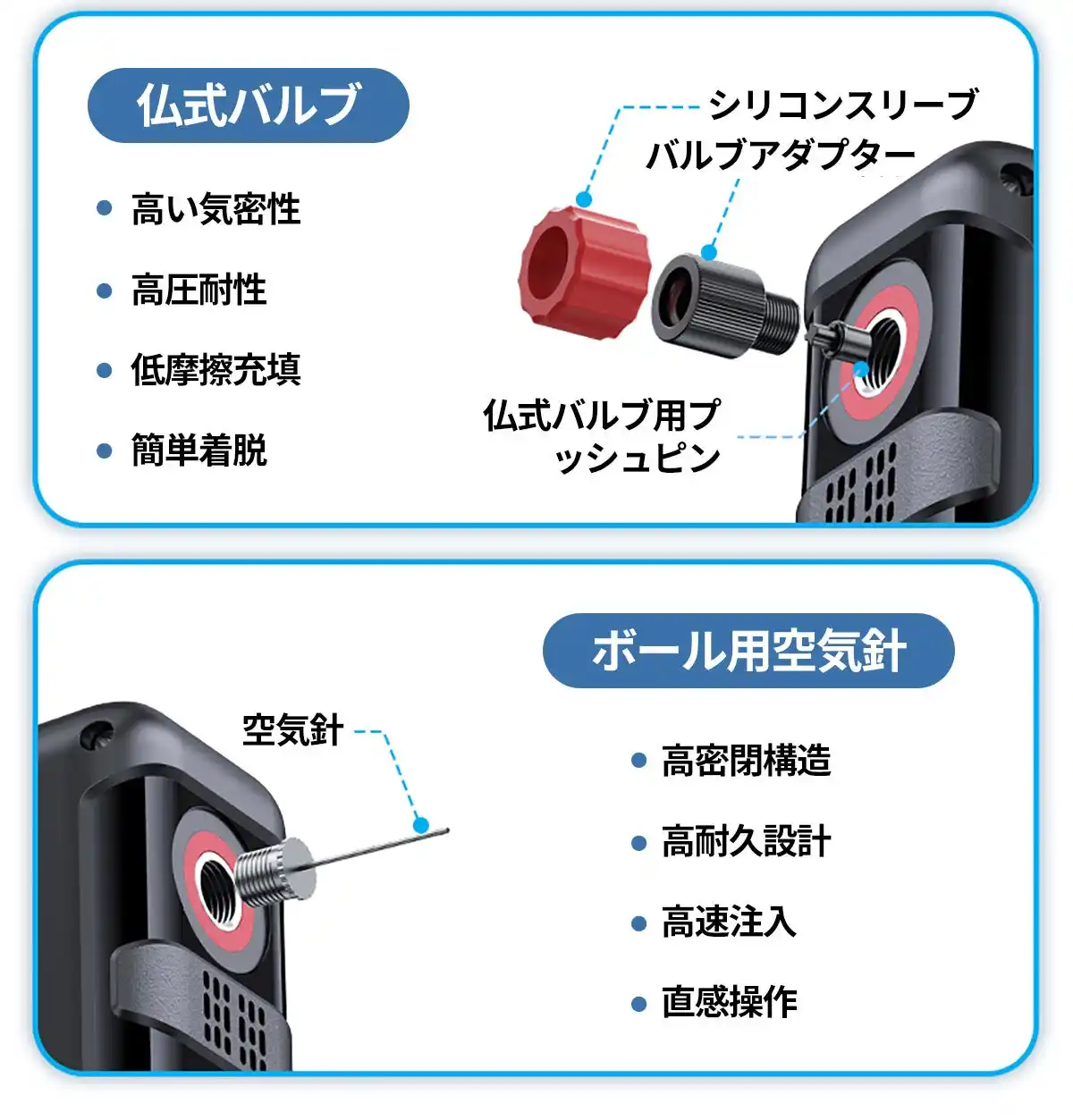 仏式バルブ

• 高い気密性

• 高圧耐性

• 低摩擦充填

• 簡単着脱

シリコンスリーブ

バルブアダプター

仏式バルブ用プッシュピン

ボール用空気針

空気針

• 高密閉構造

• 高耐久設計

• 高速注入

• 直感操作