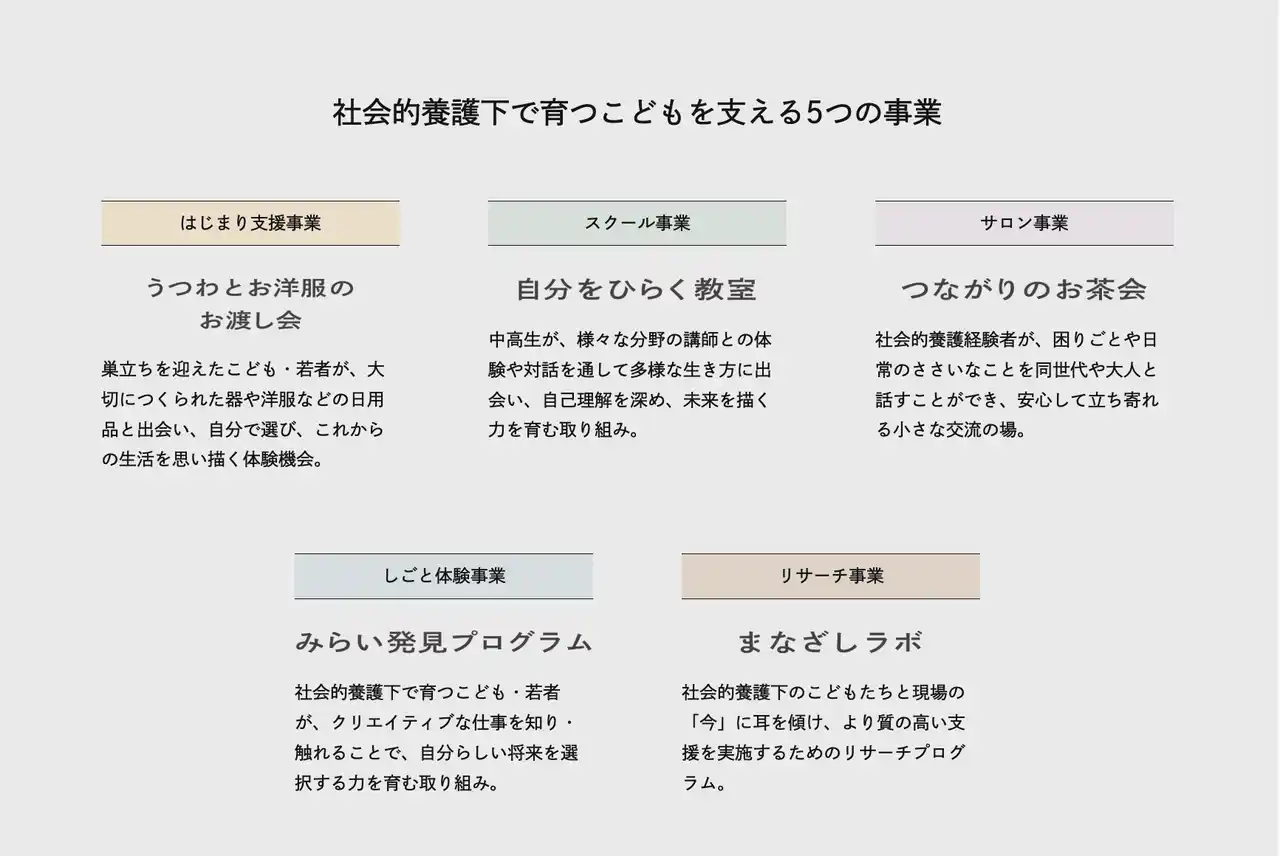 社会的養護下で育つこどもを支える5つの事業

はじまり支援事業

うつわとお洋服の
お渡し会

巣立ちを迎えたこども・若者が、大切につくられた器や洋服などの日用品と出会い、自分で選び、これからの生活を思い描く体験機会。

スクール事業

自分をひらく教室

中高生が、様々な分野の講師との体験や対話を通して多様な生き方に出会い、自己理解を深め、未来を描く力を育む取り組み。

サロン事業

つながりのお茶会

社会的養護経験者が、困りごとや日常のささいなことを同世代や大人と話すことができ、安心して立ち寄れる小さな交流の場。

しごと体験事業

みらい発見プログラム

社会的養護下で育つこども・若者が、クリエイティブな仕事を知り・触れることで、自分らしい将来を選択する力を育む取り組み。

リサーチ事業

まなざしラボ

社会的養護下のこどもたちと現場の「今」に耳を傾け、より質の高い支援を実施するためのリサーチプログラム。