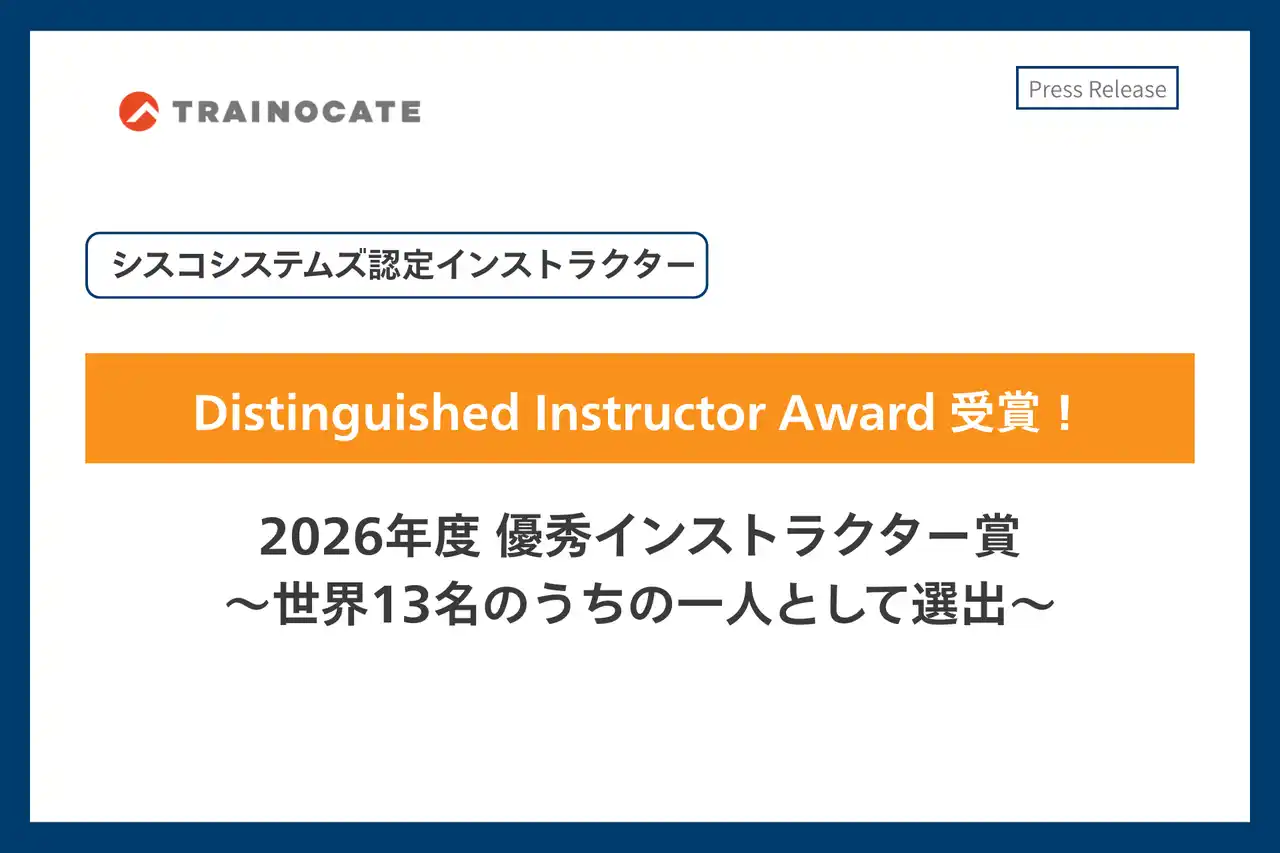 TRAINOCATE

Press Release

シスコシステムズ認定インストラクター

Distinguished Instructor Award 受賞！

2026年度 優秀インストラクター賞
～世界13名のうちの一人として選出～