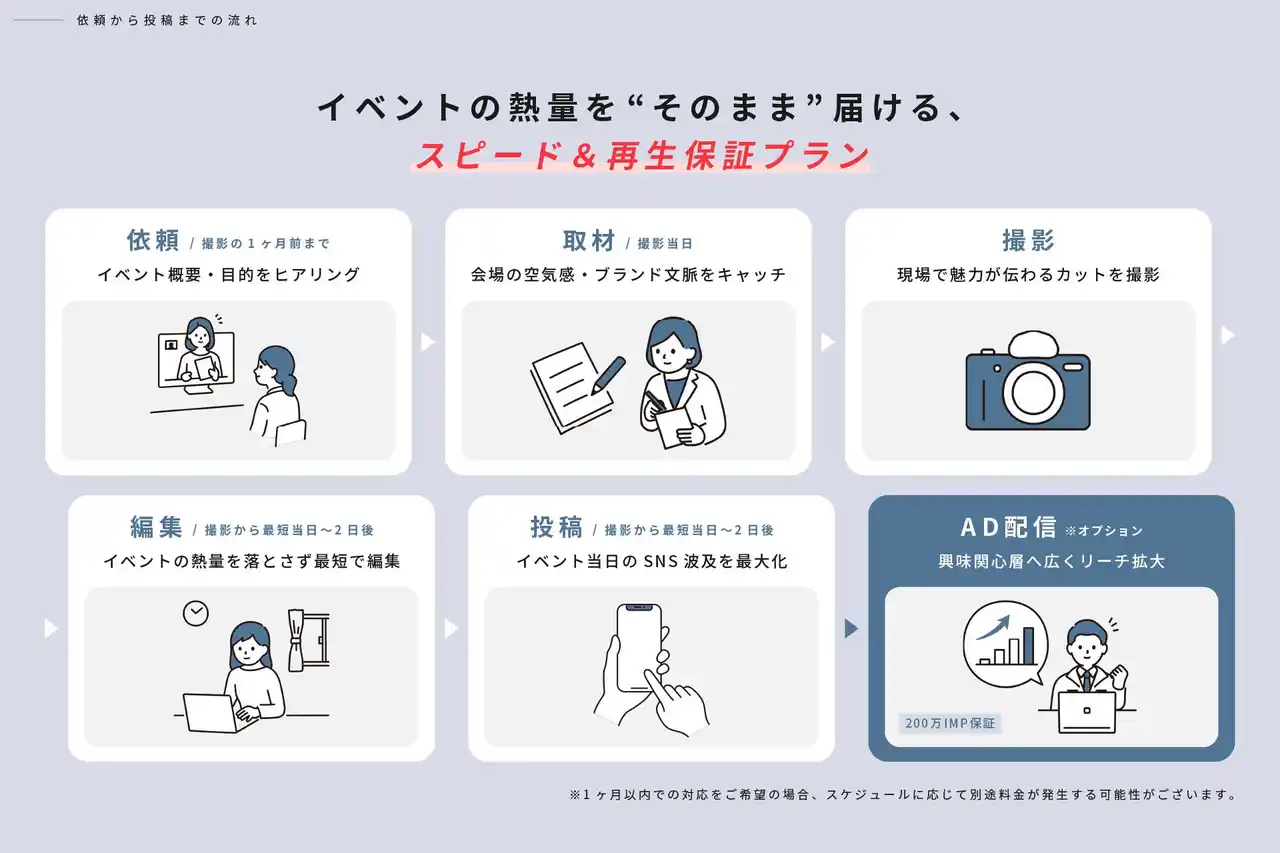 依頼から投稿までの流れ

イベントの熱量を“そのまま”届ける、
スピード＆再生保証プラン

依頼 / 撮影の１ヶ月前まで
イベント概要・目的をヒアリング

取材 / 撮影当日
会場の空気感・ブランド文脈をキャッチ

撮影
現場で魅力が伝わるカットを撮影

編集 / 撮影から最短当日〜2日後
イベントの熱量を落とさず最短で編集

投稿 / 撮影から最短当日〜2日後
イベント当日のSNS波及を最大化

AD配信 ※オプション
興味関心層へ広くリーチ拡大

200万IMP保証

※１ヶ月以内での対応をご希望の場合、スケジュールに応じて別途料金が発生する可能性がございます。