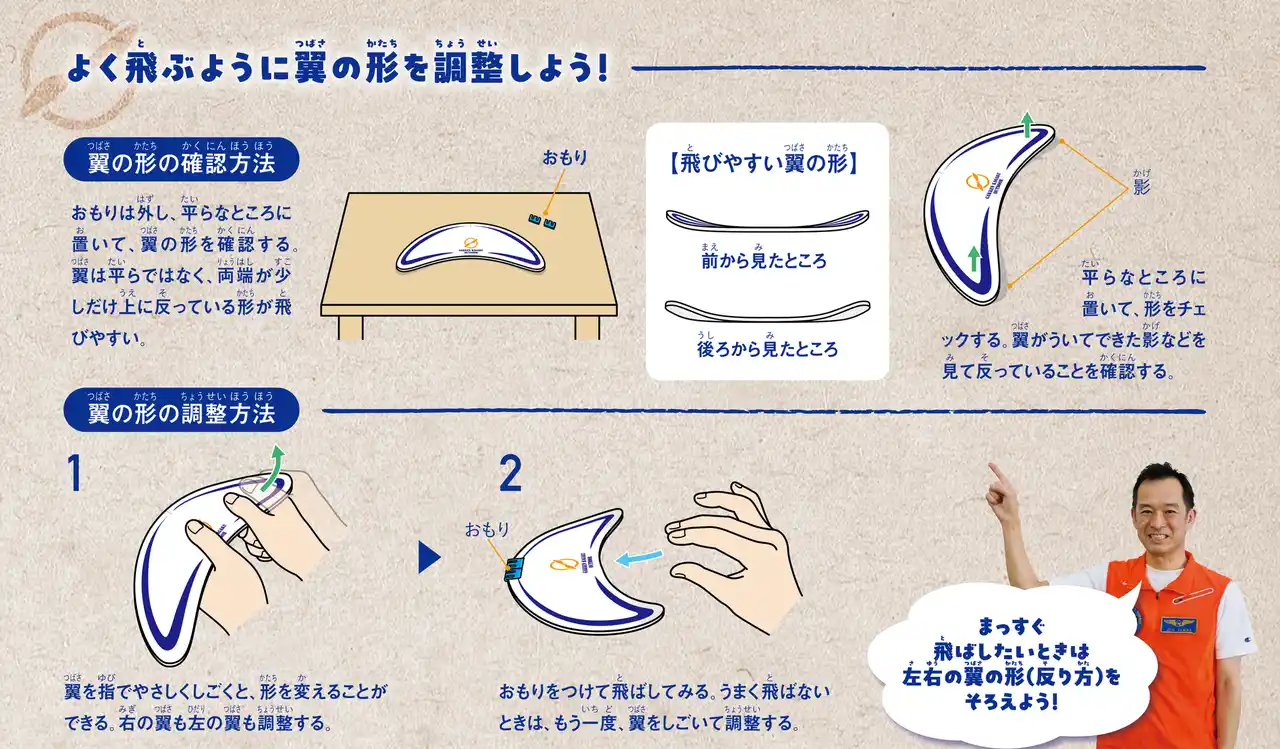 よく飛ぶように翼の形を調整しよう!

翼の形の確認方法

おもりは外し、平らなところに置いて、翼の形を確認する。翼は平らではなく、両端が少しだけ上に反っている形が飛びやすい。

おもり

【飛びやすい翼の形】

前から見たところ

後ろから見たところ

影

平らなところに置いて、形をチェックする。翼がういてできた影などを見て反っていることを確認する。

翼の形の調整方法

1

翼を指でやさしくしごくと、形を変えることができる。右の翼も左の翼も調整する。

2

おもり

おもりをつけて飛ばしてみる。うまく飛ばないときは、もう一度、翼をしごいて調整する。

まっすぐ飛ばしたいときは左右の翼の形(反り方)をそろえよう!